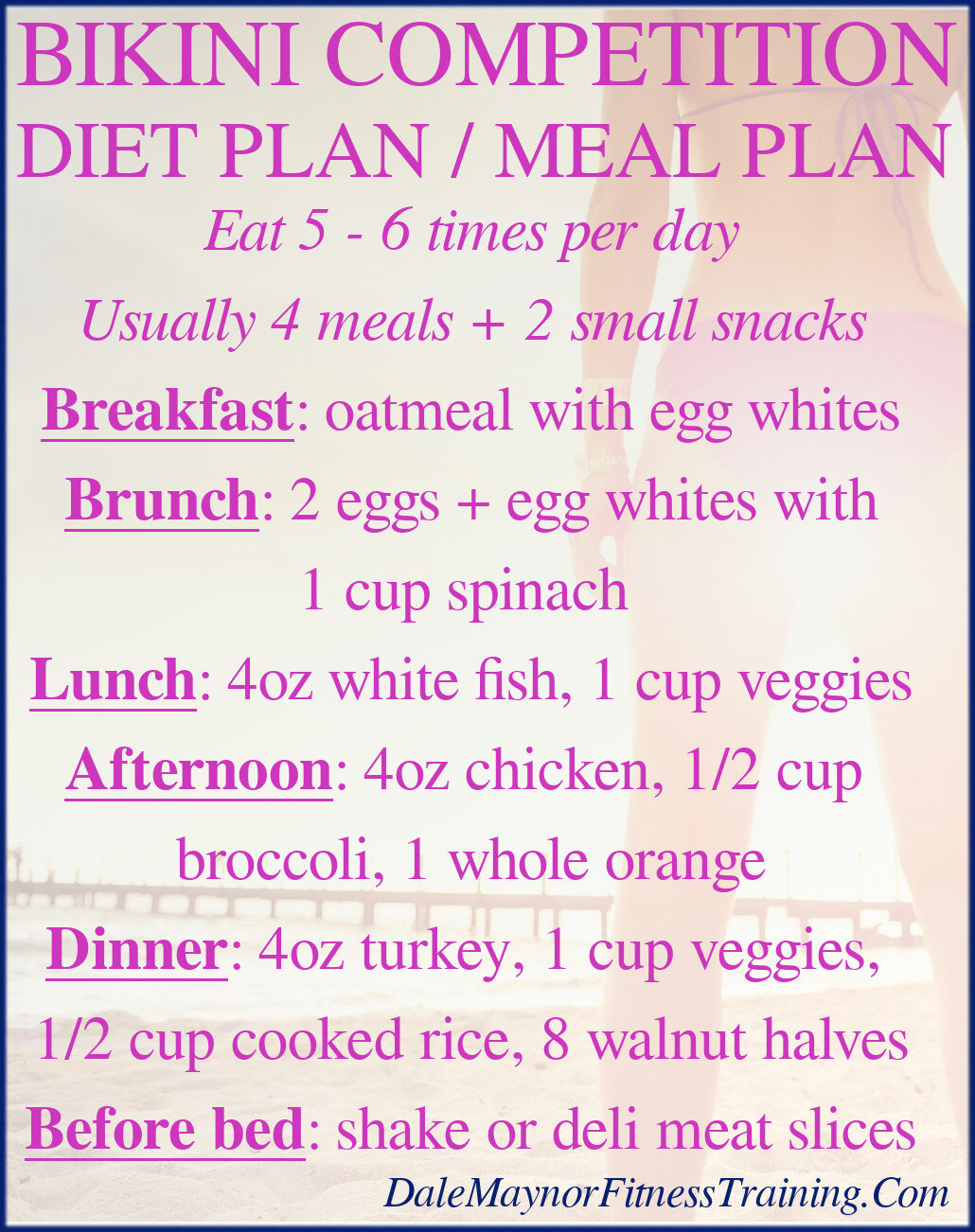 BIKINI COMPETITION
DIET PLAN / MEAL PLAN

Eat 5 - 6 times per day

Usually 4 meals + 2 small snacks

Breakfast: oatmeal with egg whites

Brunch: 2 eggs + egg whites with 1 cup spinach

Lunch: 4oz white fish, 1 cup veggies

Afternoon: 4oz chicken, 1/2 cup broccoli, 1 whole orange

Dinner: 4oz turkey, 1 cup veggies, 1/2 cup cooked rice, 8 walnut halves

Before bed: shake or deli meat slices

DaleMaynorFitnessTraining.Com