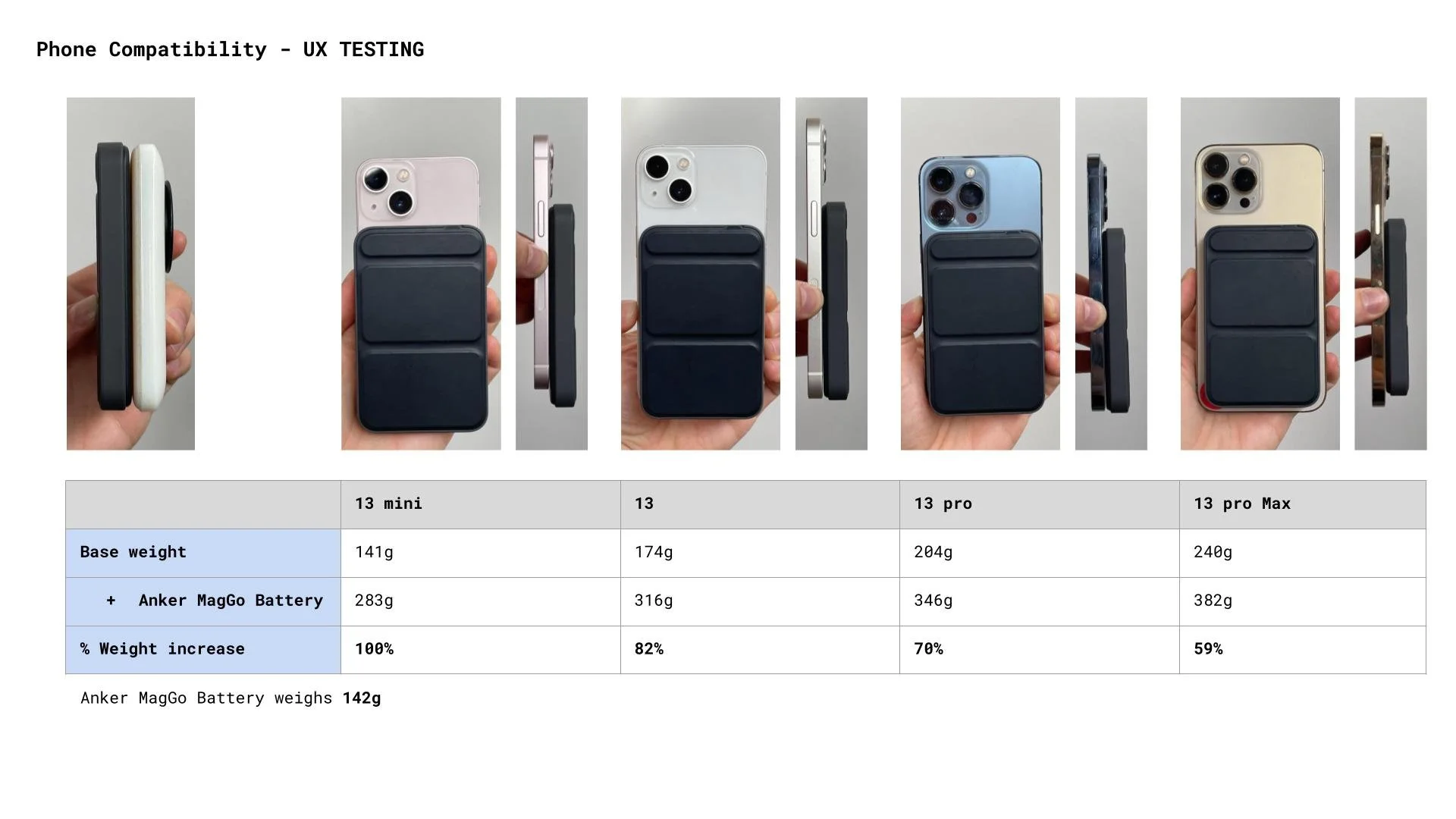 Phone Compatibility - UX TESTING

| | 13 mini | 13 | 13 pro | 13 pro Max |
|---|---|---|---|---|
| Base weight | 141g | 174g | 204g | 240g |
| + Anker MagGo Battery | 283g | 316g | 346g | 382g |
| % Weight increase | 100% | 82% | 70% | 59% |

Anker MagGo Battery weighs 142g