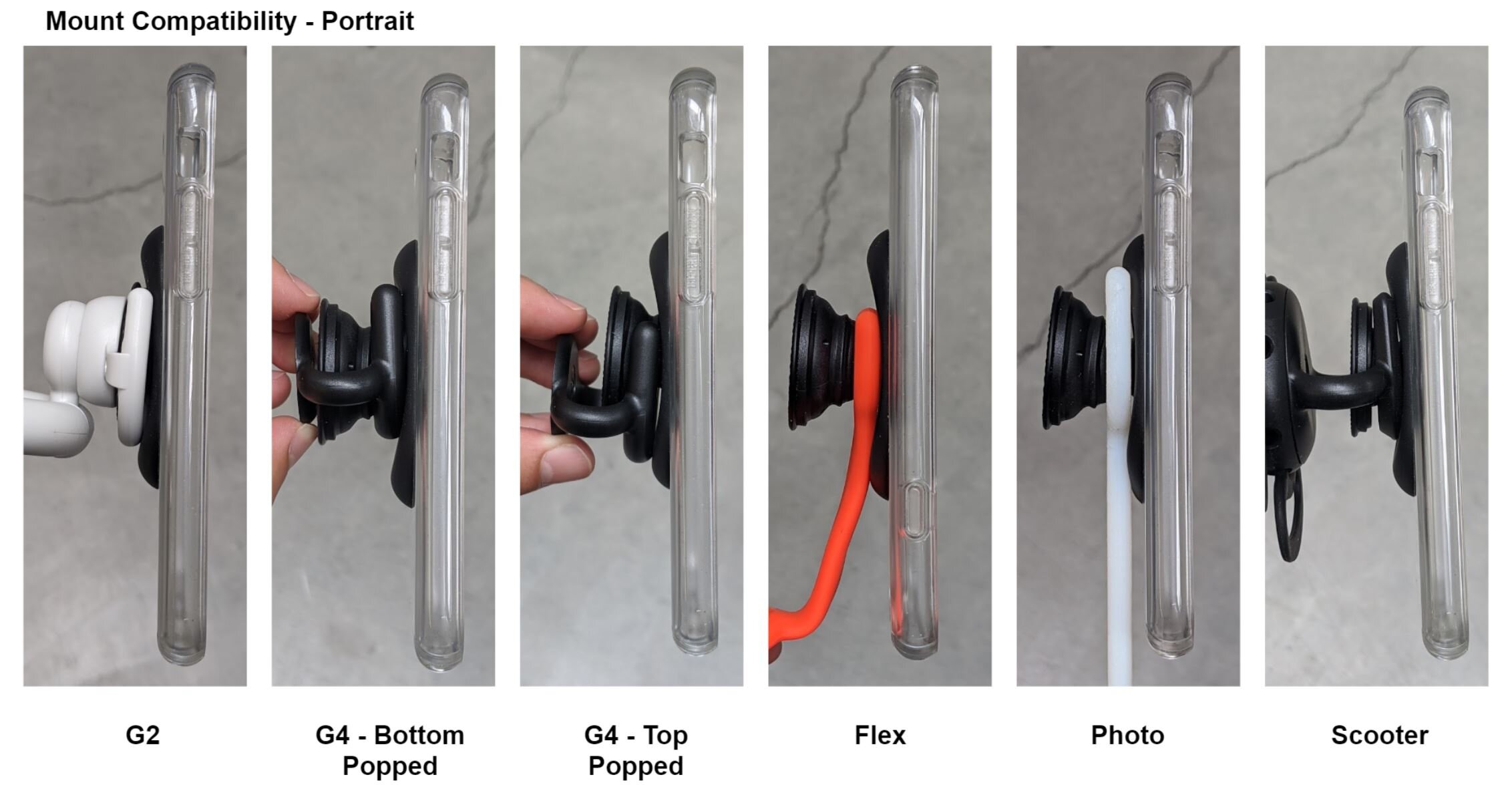 Mount Compatibility - Portrait

G2

G4 - Bottom Popped

G4 - Top Popped

Flex

Photo

Scooter