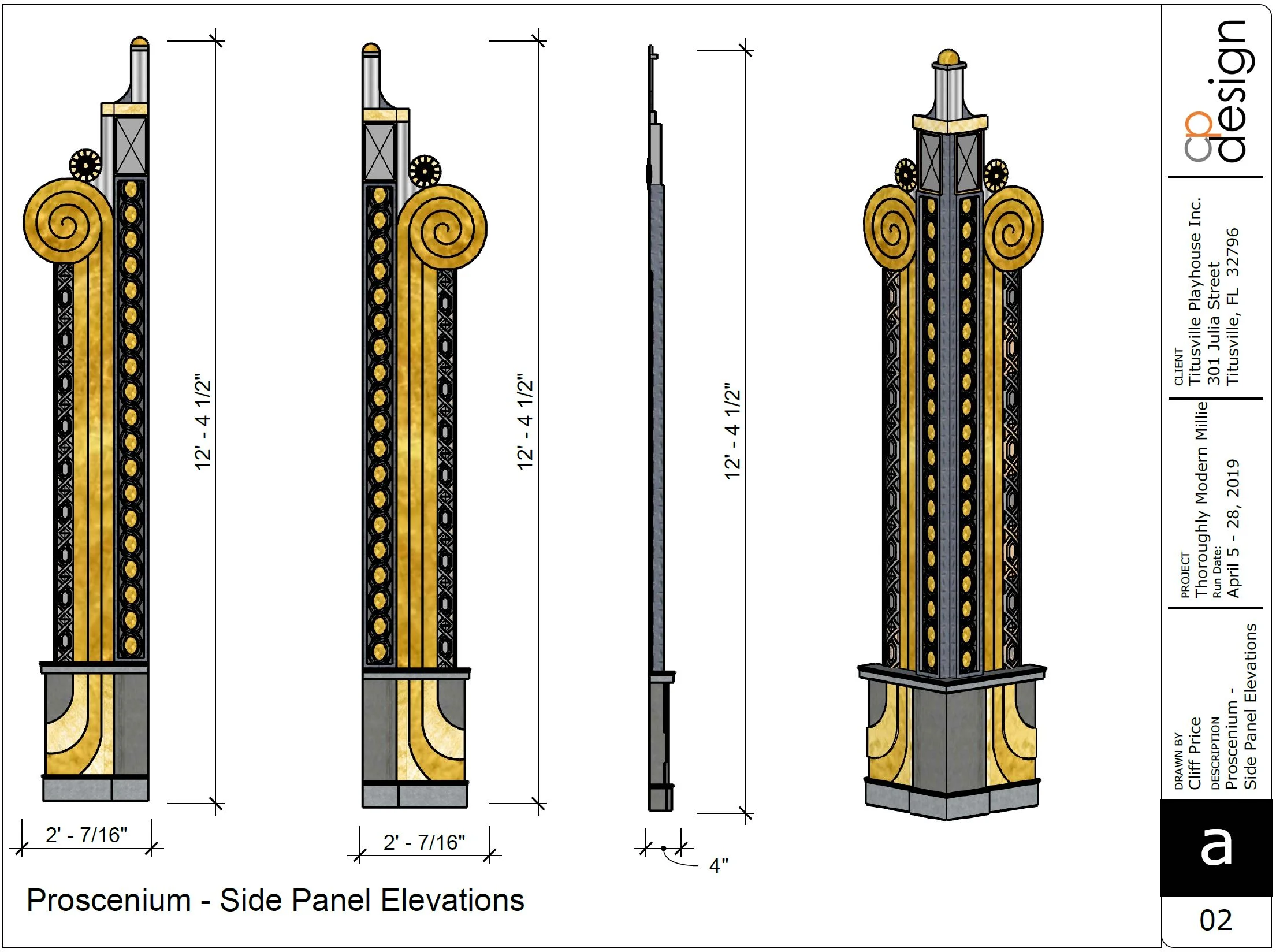 12' - 4 1/2"

2' - 7/16"

12' - 4 1/2"

2' - 7/16"

12' - 4 1/2"

4"

Proscenium - Side Panel Elevations

cp design

CLIENT
Titusville Playhouse Inc.
301 Julia Street
Titusville, FL 32796

PROJECT
Thoroughly Modern Millie
Run Date:
April 5 - 28, 2019

DRAWN BY
Cliff Price
DESCRIPTION
Proscenium -
Side Panel Elevations

a

02