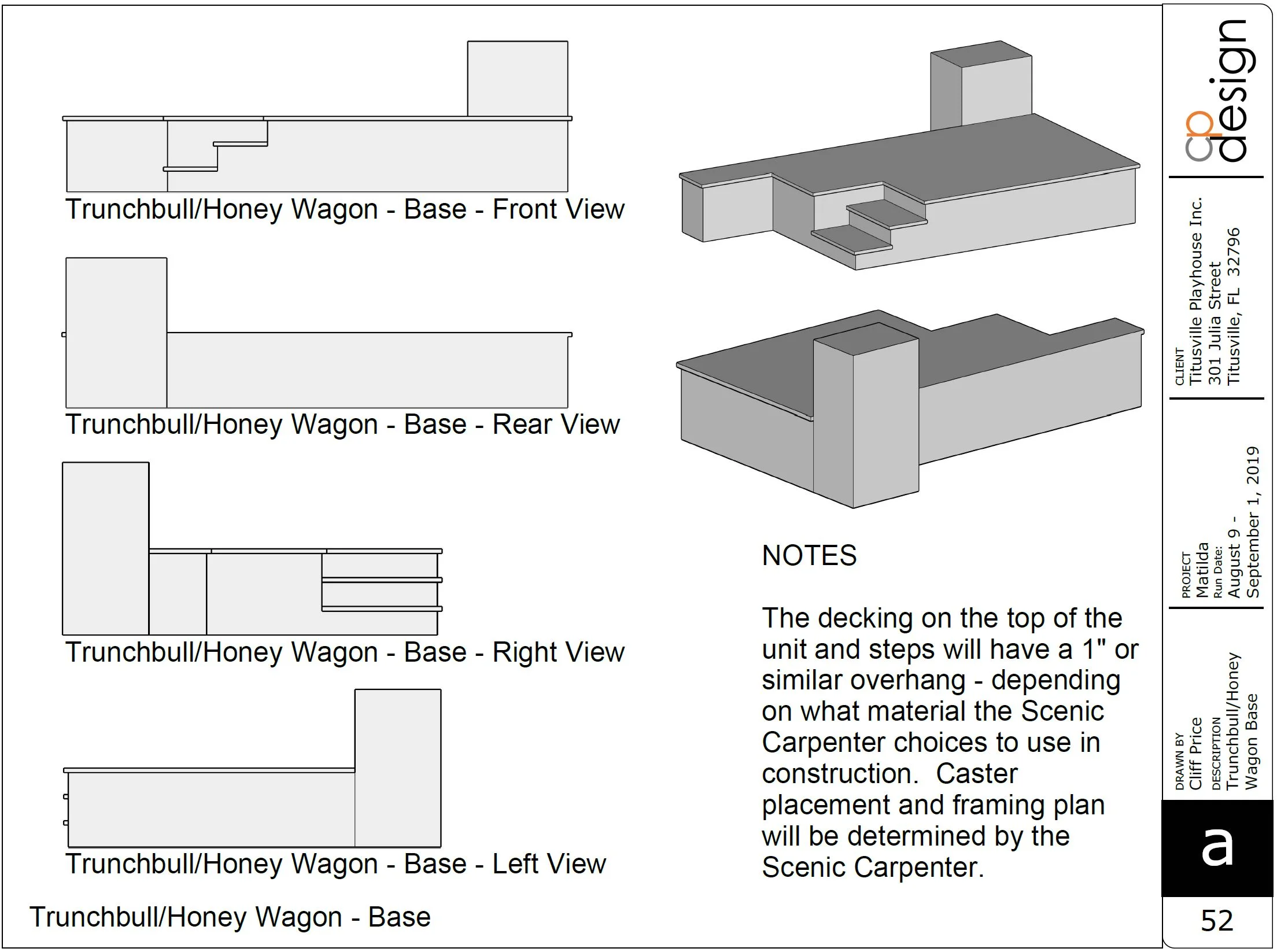 Trunchbull/Honey Wagon - Base - Front View

Trunchbull/Honey Wagon - Base - Rear View

Trunchbull/Honey Wagon - Base - Right View

Trunchbull/Honey Wagon - Base - Left View

Trunchbull/Honey Wagon - Base

NOTES

The decking on the top of the unit and steps will have a 1" or similar overhang - depending on what material the Scenic Carpenter choices to use in construction. Caster placement and framing plan will be determined by the Scenic Carpenter.

cp design

CLIENT
Titusville Playhouse Inc.
301 Julia Street
Titusville, FL 32796

PROJECT
Matilda
Run Date:
August 9 -
September 1, 2019

DRAWN BY
Cliff Price
DESCRIPTION
Trunchbull/Honey Wagon Base

a

52