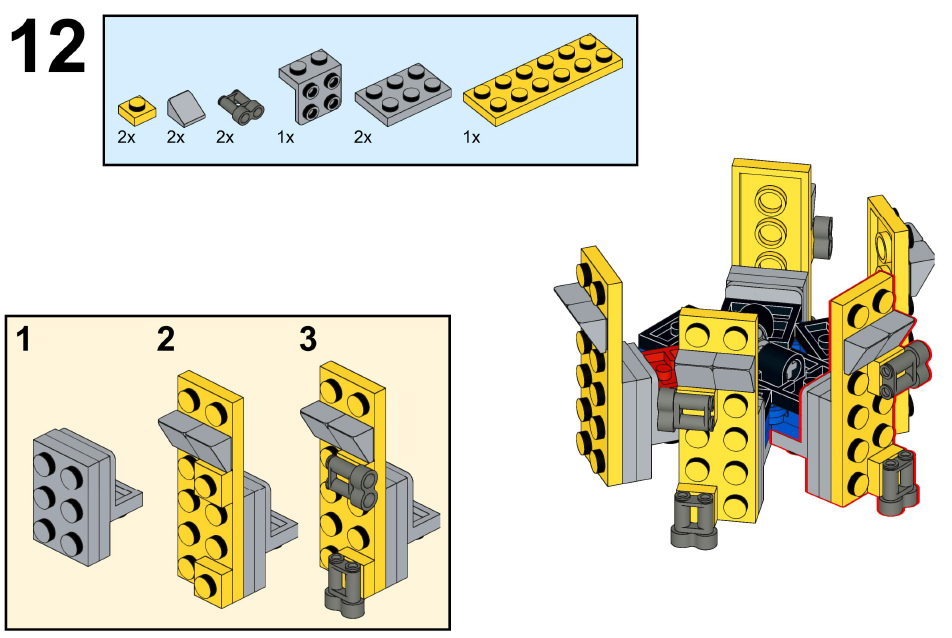 12

2x 2x 2x 1x 2x 1x

1 2 3