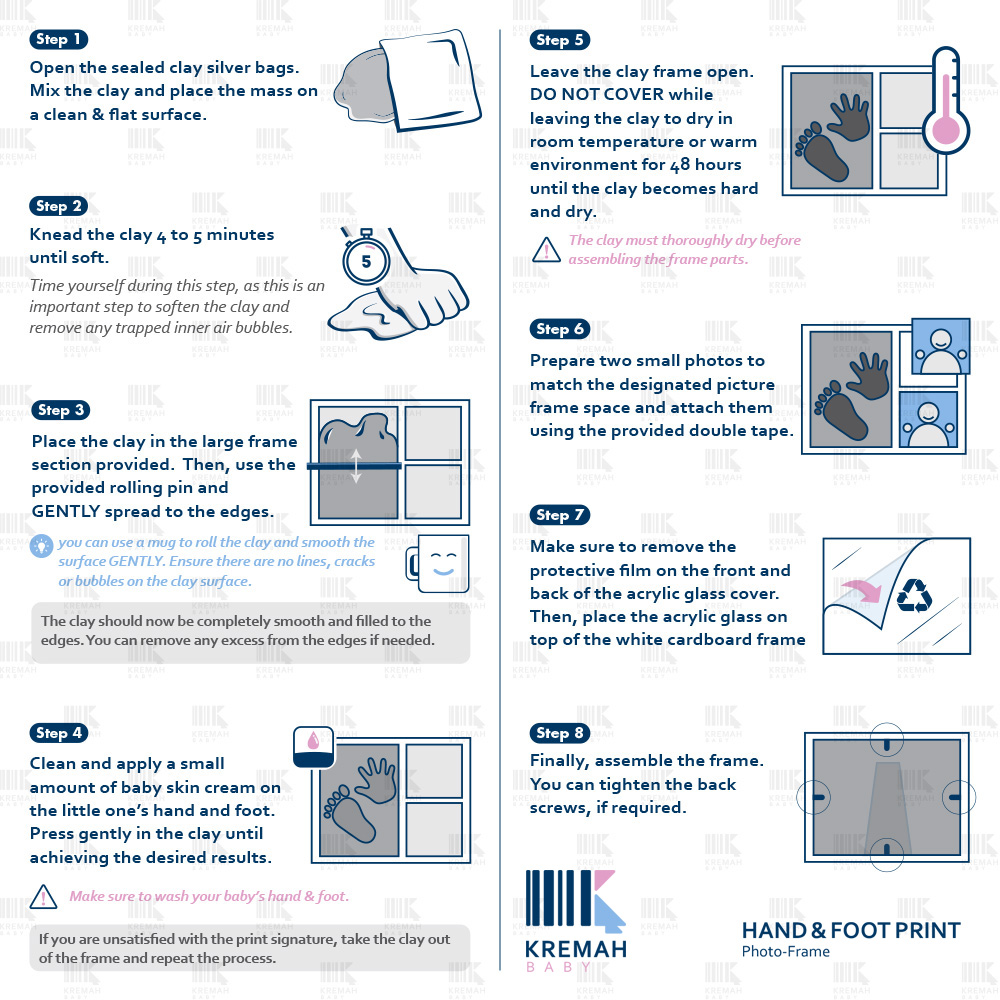 Step 1
Open the sealed clay silver bags. Mix the clay and place the mass on a clean & flat surface.

Step 2
Knead the clay 4 to 5 minutes until soft.
Time yourself during this step, as this is an important step to soften the clay and remove any trapped inner air bubbles.

5

Step 3
Place the clay in the large frame section provided. Then, use the provided rolling pin and GENTLY spread to the edges.

you can use a mug to roll the clay and smooth the surface GENTLY. Ensure there are no lines, cracks or bubbles on the clay surface.

The clay should now be completely smooth and filled to the edges. You can remove any excess from the edges if needed.

Step 4
Clean and apply a small amount of baby skin cream on the little one's hand and foot. Press gently in the clay until achieving the desired results.

Make sure to wash your baby's hand & foot.

If you are unsatisfied with the print signature, take the clay out of the frame and repeat the process.

Step 5
Leave the clay frame open. DO NOT COVER while leaving the clay to dry in room temperature or warm environment for 48 hours until the clay becomes hard and dry.

The clay must thoroughly dry before assembling the frame parts.

Step 6
Prepare two small photos to match the designated picture frame space and attach them using the provided double tape.

Step 7
Make sure to remove the protective film on the front and back of the acrylic glass cover. Then, place the acrylic glass on top of the white cardboard frame

Step 8
Finally, assemble the frame. You can tighten the back screws, if required.

KREMAH
BABY

HAND & FOOT PRINT
Photo-Frame