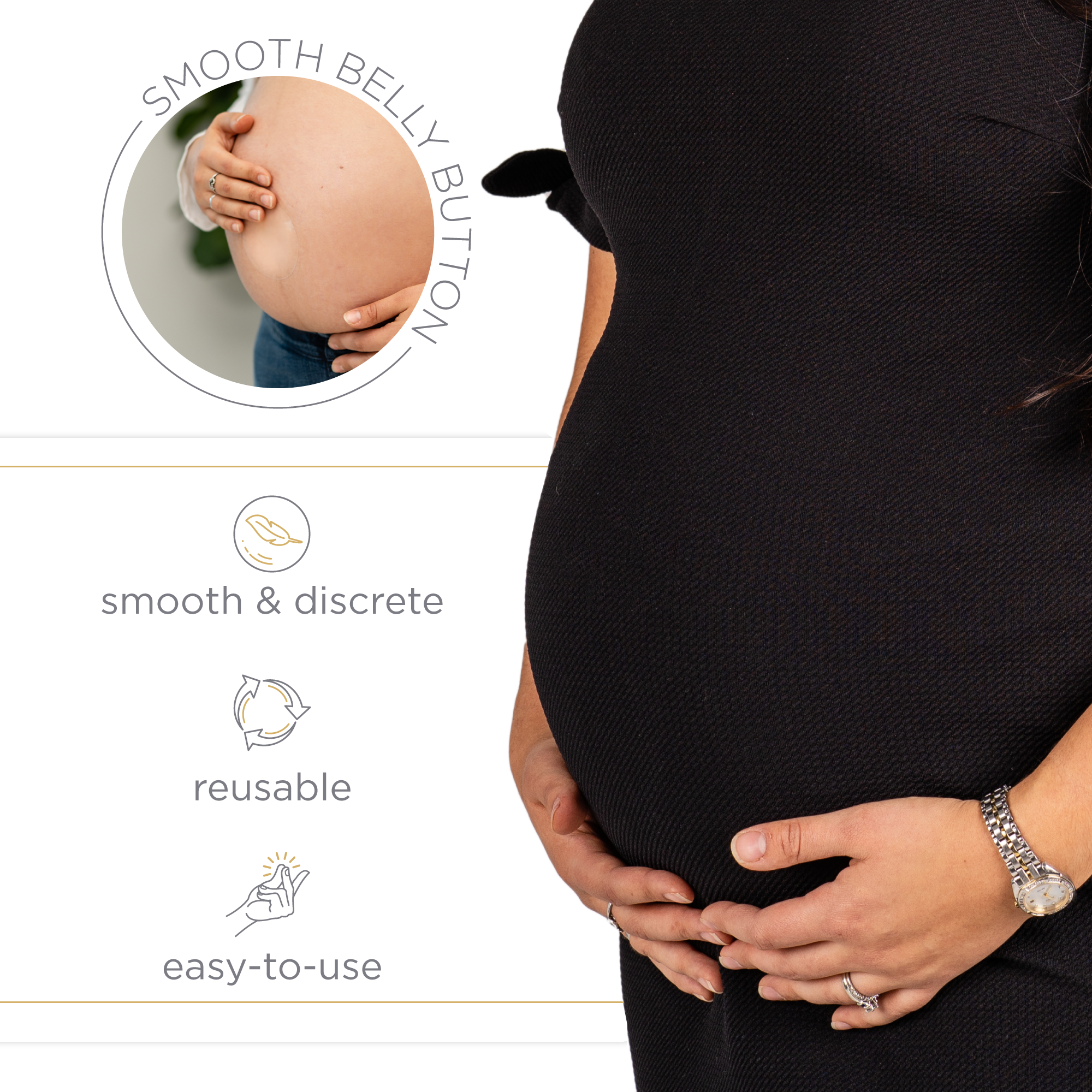 SMOOTH BELLY BUTTON

smooth & discrete

reusable

easy-to-use