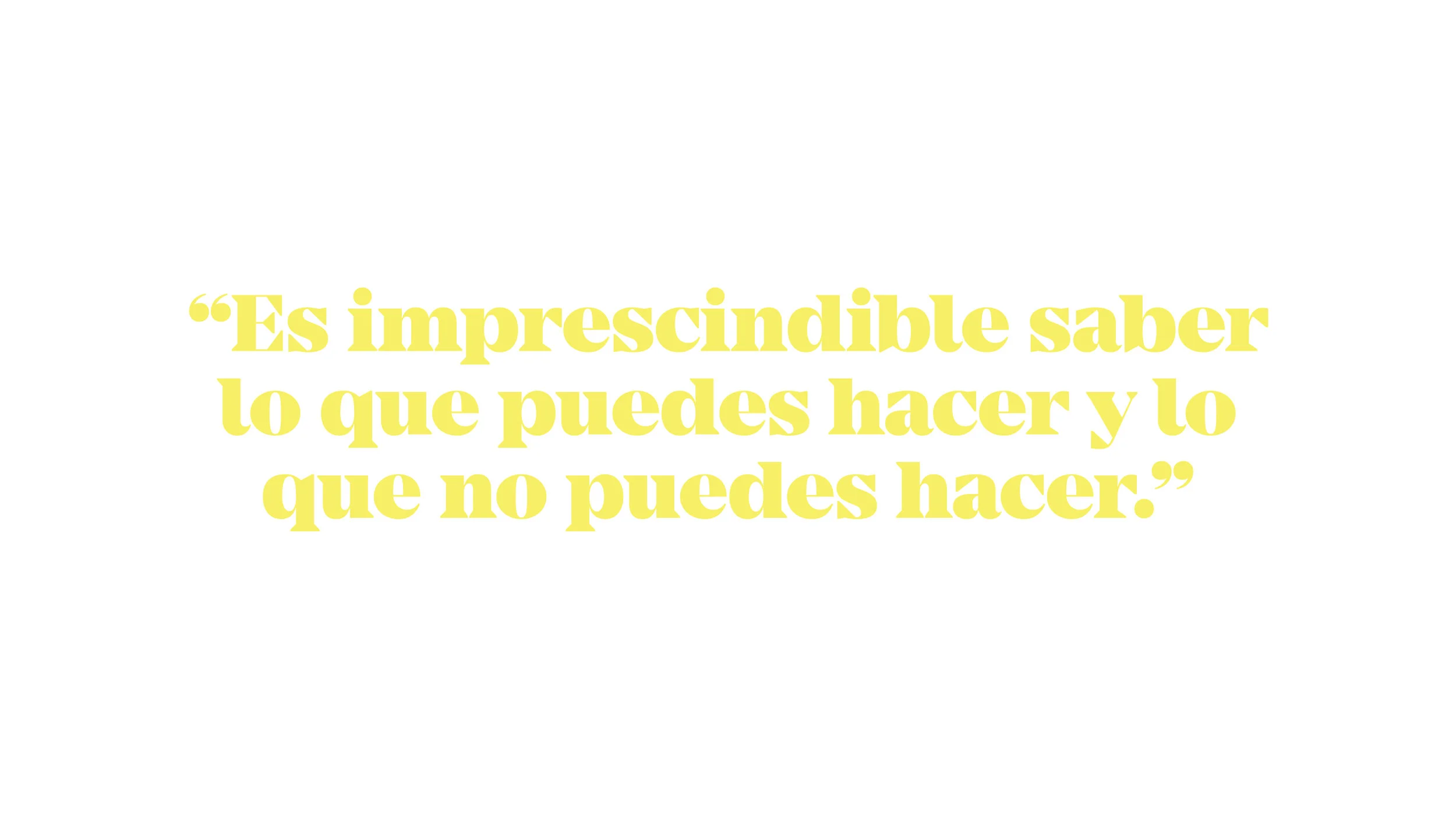 “Es imprescindible saber lo que puedes hacer y lo que no puedes hacer.”