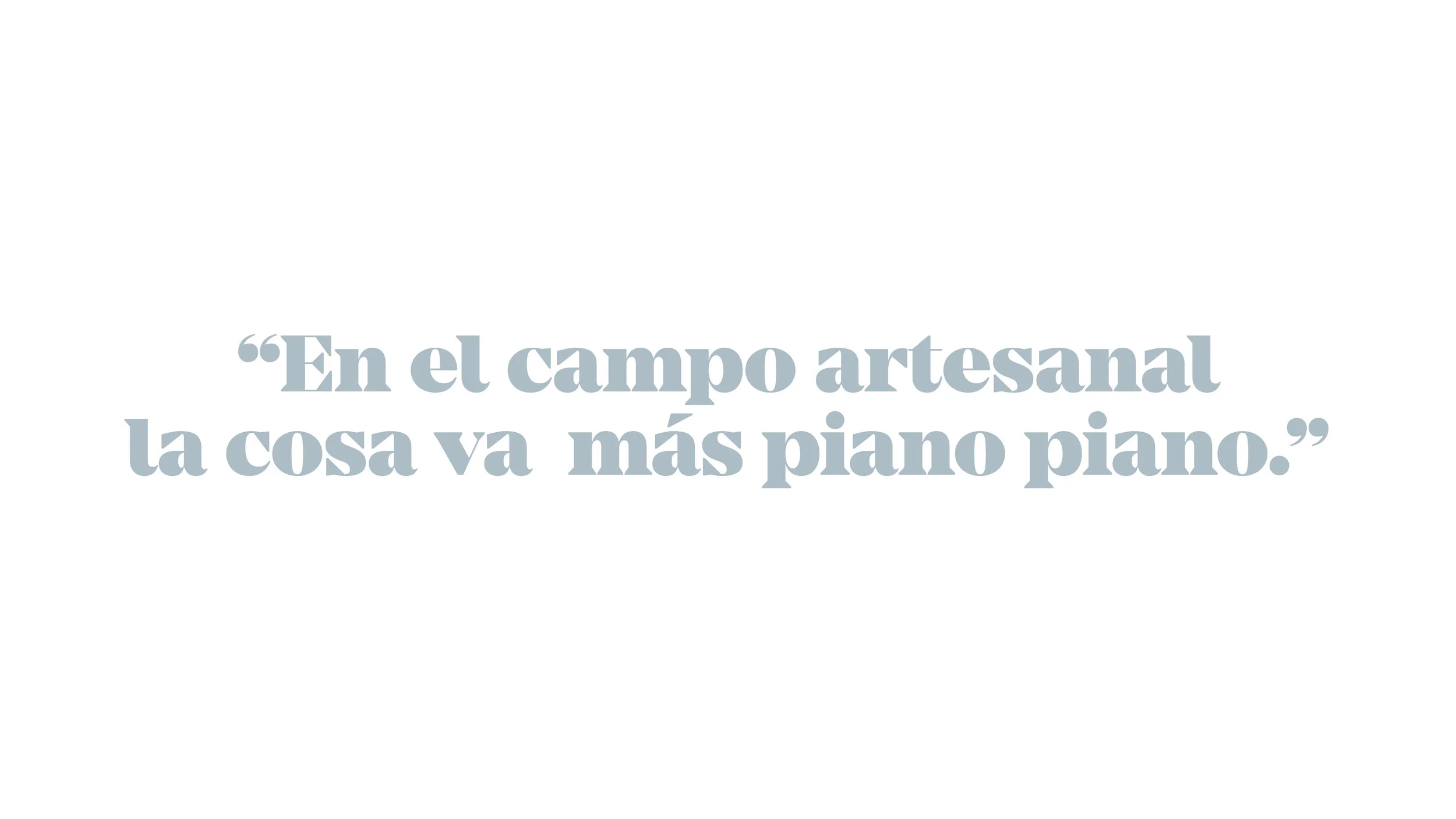 “En el campo artesanal la cosa va más piano piano.”