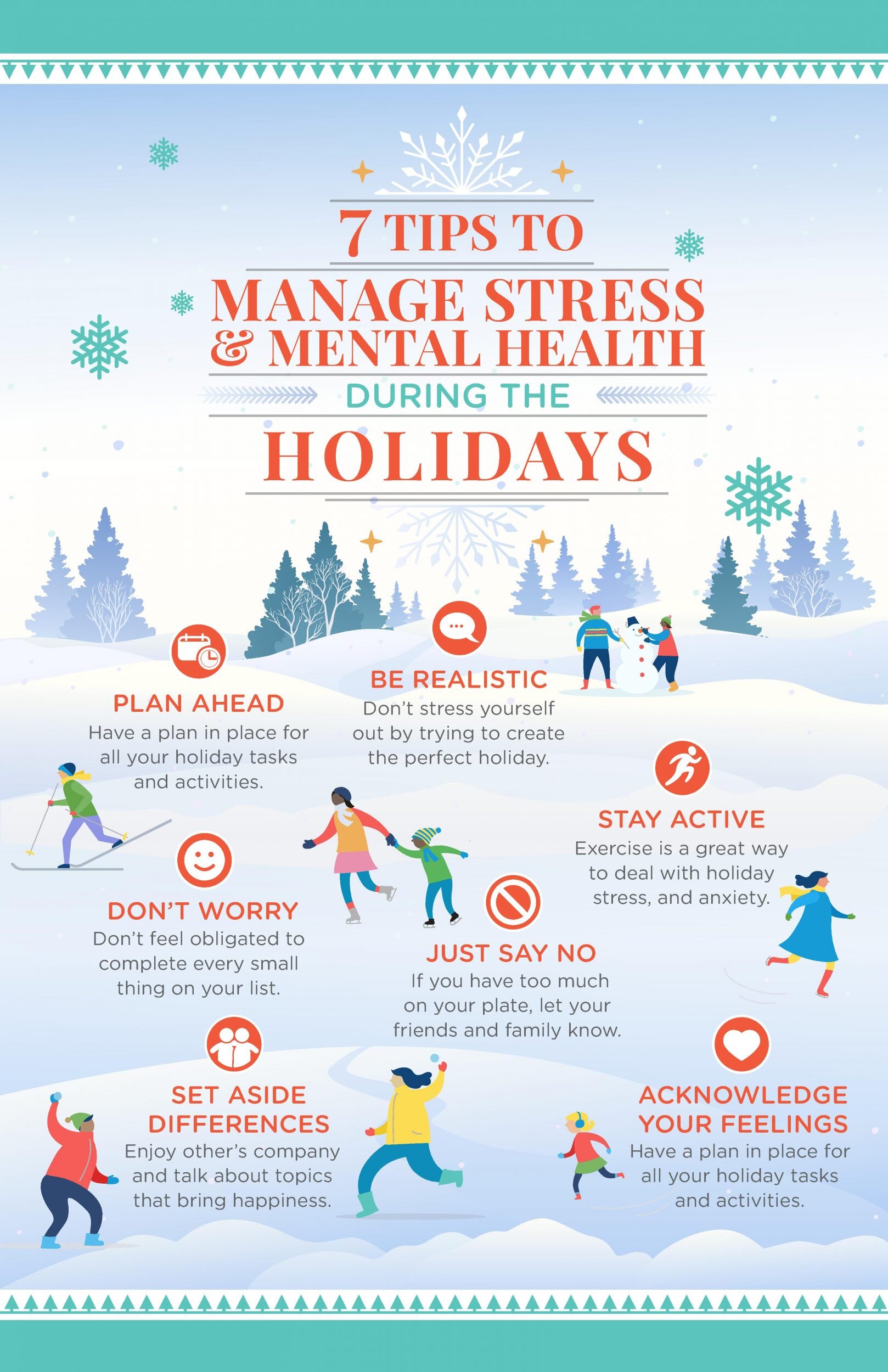 7 TIPS TO
MANAGE STRESS & MENTAL HEALTH
DURING THE
HOLIDAYS

PLAN AHEAD
Have a plan in place for all your holiday tasks and activities.

BE REALISTIC
Don't stress yourself out by trying to create the perfect holiday.

STAY ACTIVE
Exercise is a great way to deal with holiday stress, and anxiety.

DON'T WORRY
Don't feel obligated to complete every small thing on your list.

JUST SAY NO
If you have too much on your plate, let your friends and family know.

SET ASIDE DIFFERENCES
Enjoy other's company and talk about topics that bring happiness.

ACKNOWLEDGE YOUR FEELINGS
Have a plan in place for all your holiday tasks and activities.