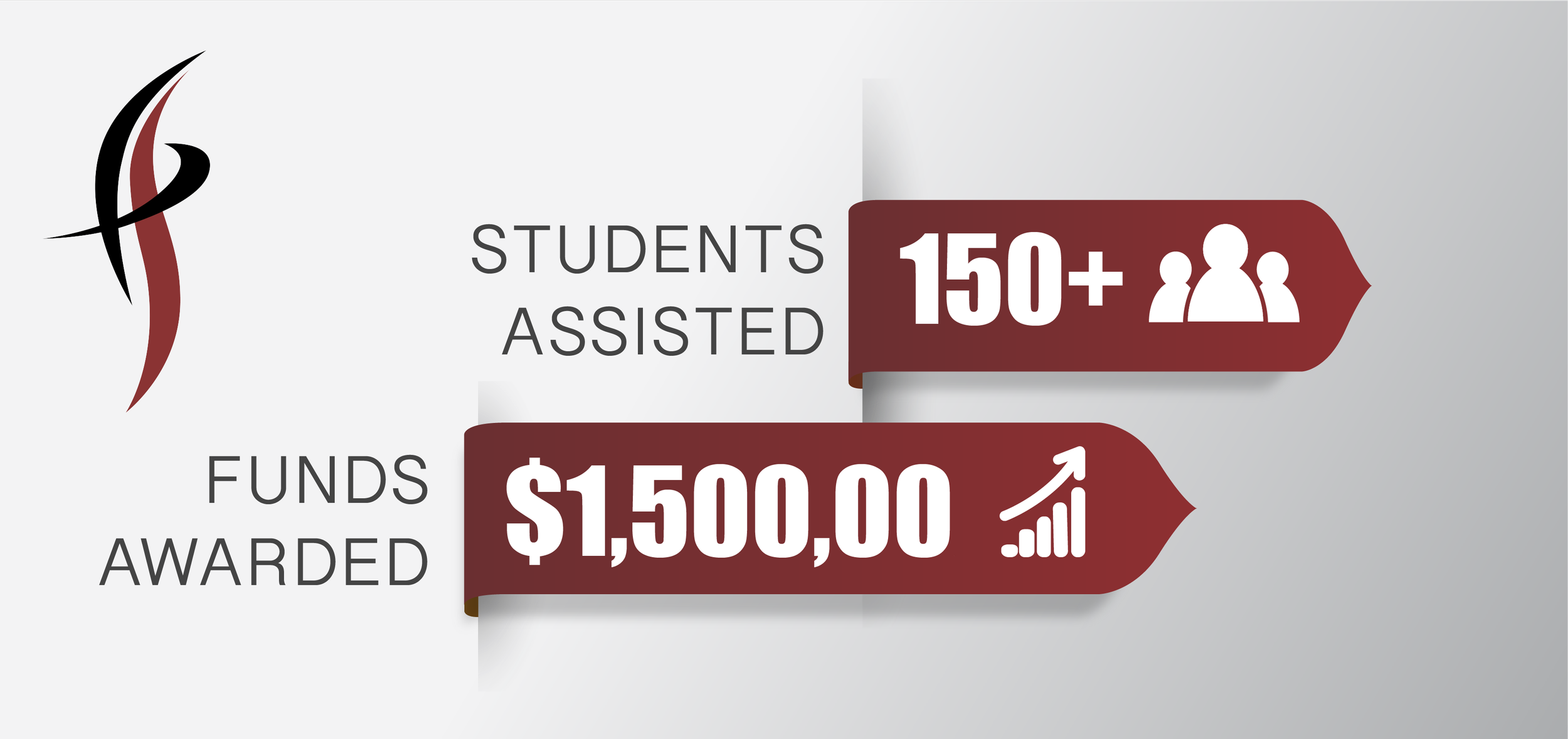 STUDENTS ASSISTED

150+

FUNDS AWARDED

$1,500,00