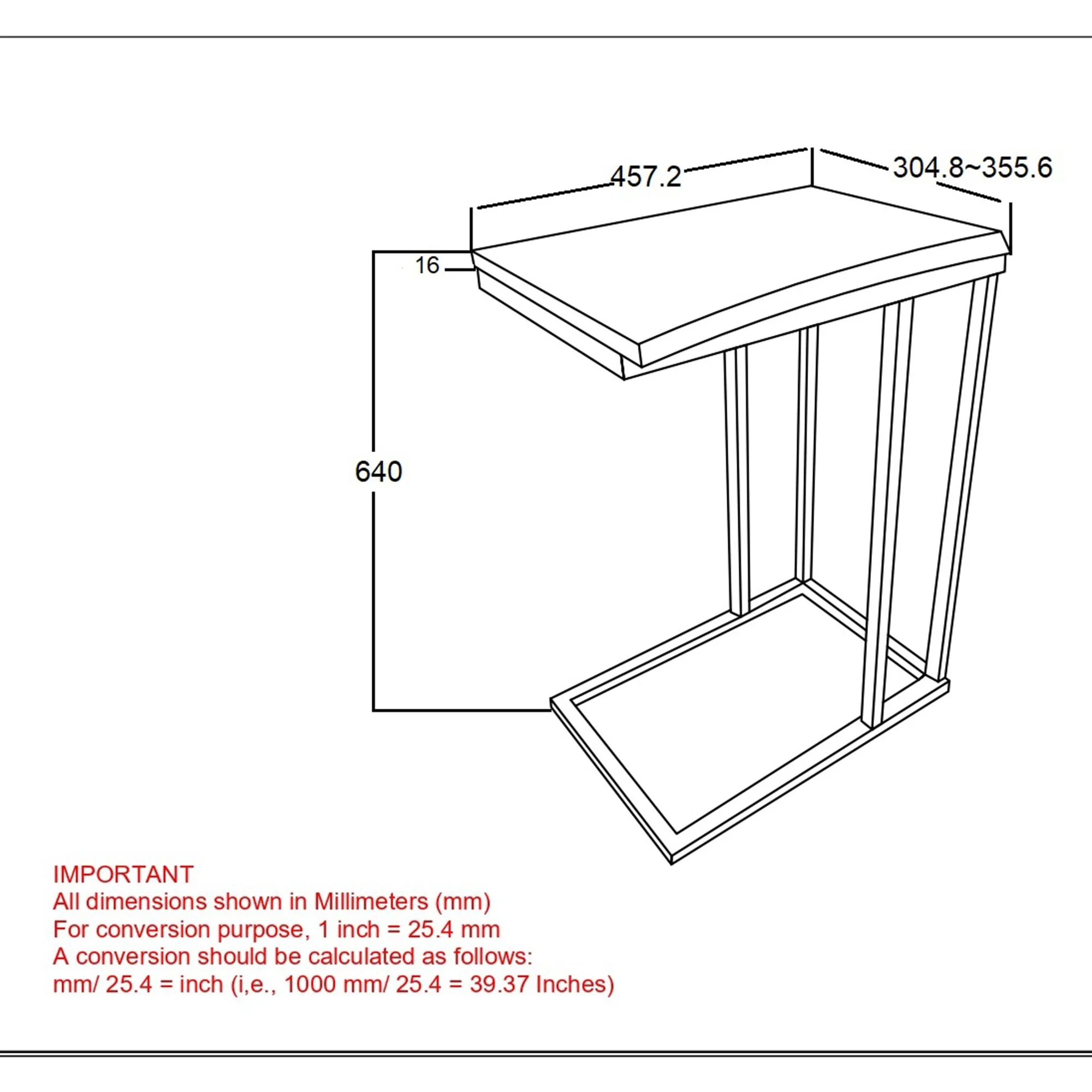 457.2

304.8~355.6

16

640

IMPORTANT
All dimensions shown in Millimeters (mm)
For conversion purpose, 1 inch = 25.4 mm
A conversion should be calculated as follows:
mm/ 25.4 = inch (i,e., 1000 mm/ 25.4 = 39.37 Inches)