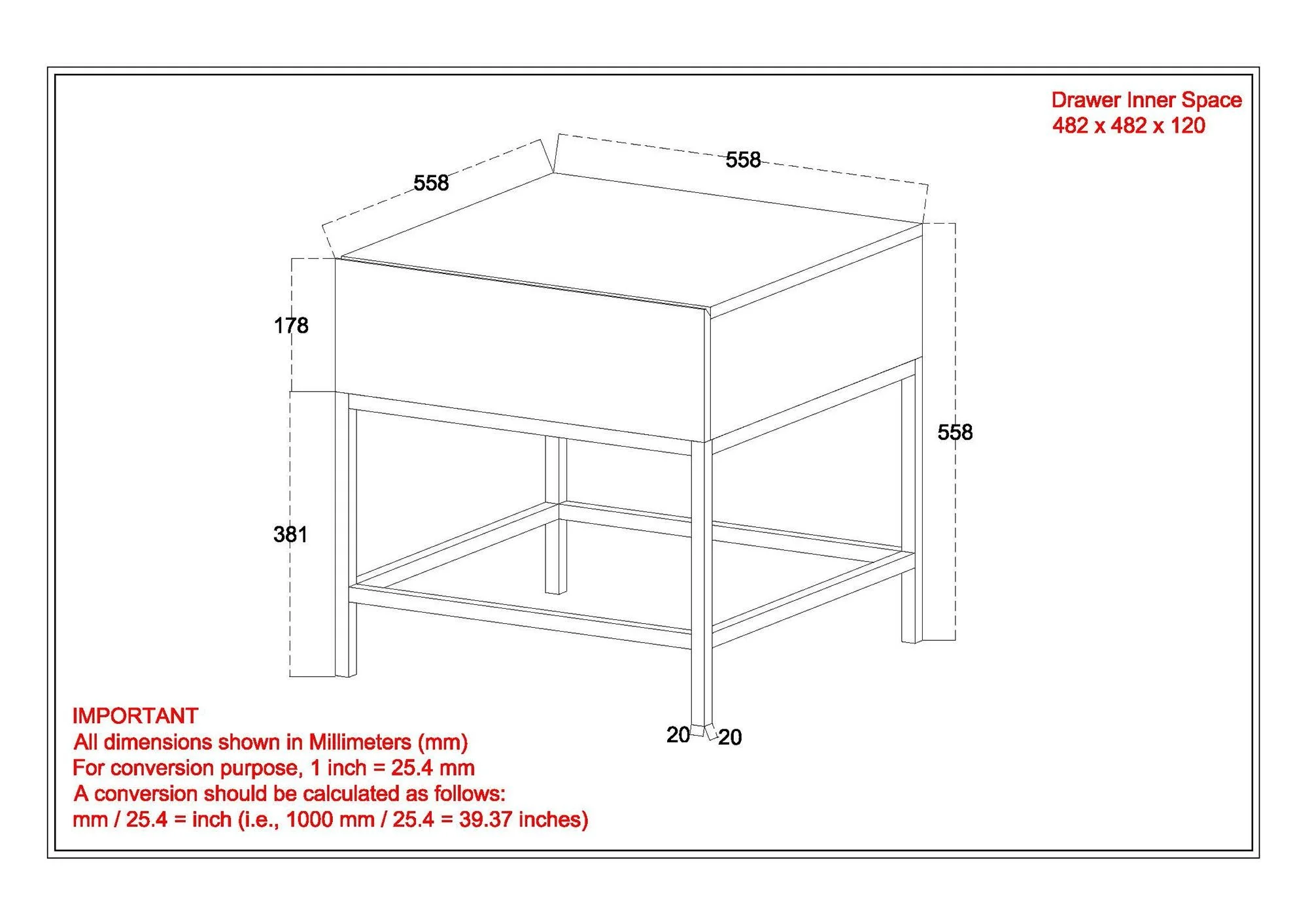 Drawer Inner Space
482 x 482 x 120

558

558

178

558

381

20

20

IMPORTANT
All dimensions shown in Millimeters (mm)
For conversion purpose, 1 inch = 25.4 mm
A conversion should be calculated as follows:
mm / 25.4 = inch (i.e., 1000 mm / 25.4 = 39.37 inches)