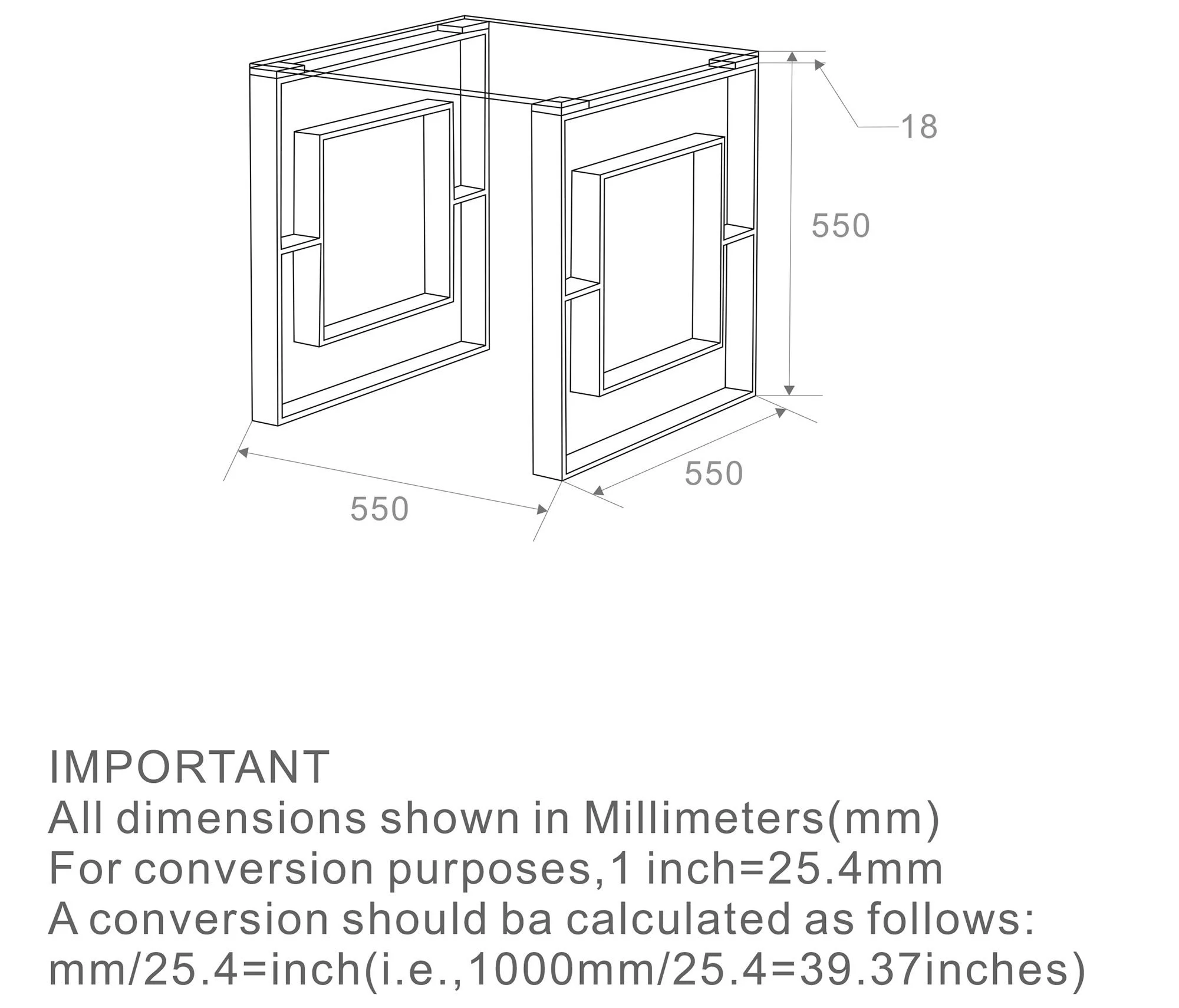 18

550

550

550

IMPORTANT
All dimensions shown in Millimeters(mm)
For conversion purposes,1 inch=25.4mm
A conversion should ba calculated as follows:
mm/25.4=inch(i.e.,1000mm/25.4=39.37inches)