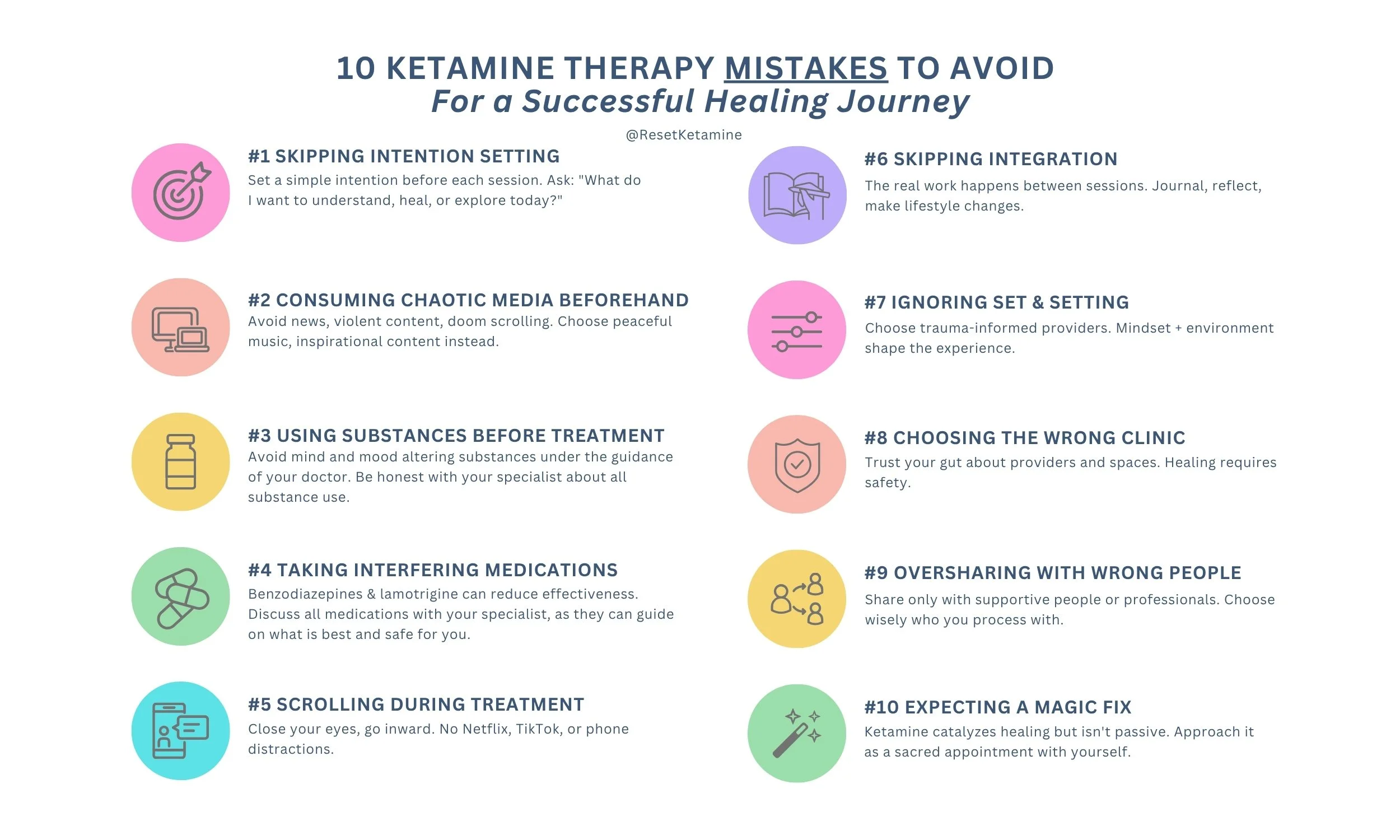 10 KETAMINE THERAPY MISTAKES TO AVOID
For a Successful Healing Journey

@ResetKetamine

#1 SKIPPING INTENTION SETTING
Set a simple intention before each session. Ask: "What do I want to understand, heal, or explore today?"

#2 CONSUMING CHAOTIC MEDIA BEFOREHAND
Avoid news, violent content, doom scrolling. Choose peaceful music, inspirational content instead.

#3 USING SUBSTANCES BEFORE TREATMENT
Avoid mind and mood altering substances under the guidance of your doctor. Be honest with your specialist about all substance use.

#4 TAKING INTERFERING MEDICATIONS
Benzodiazepines & lamotrigine can reduce effectiveness. Discuss all medications with your specialist, as they can guide on what is best and safe for you.

#5 SCROLLING DURING TREATMENT
Close your eyes, go inward. No Netflix, TikTok, or phone distractions.

#6 SKIPPING INTEGRATION
The real work happens between sessions. Journal, reflect, make lifestyle changes.

#7 IGNORING SET & SETTING
Choose trauma-informed providers. Mindset + environment shape the experience.

#8 CHOOSING THE WRONG CLINIC
Trust your gut about providers and spaces. Healing requires safety.

#9 OVERSHARING WITH WRONG PEOPLE
Share only with supportive people or professionals. Choose wisely who you process with.

#10 EXPECTING A MAGIC FIX
Ketamine catalyzes healing but isn't passive. Approach it as a sacred appointment with yourself.