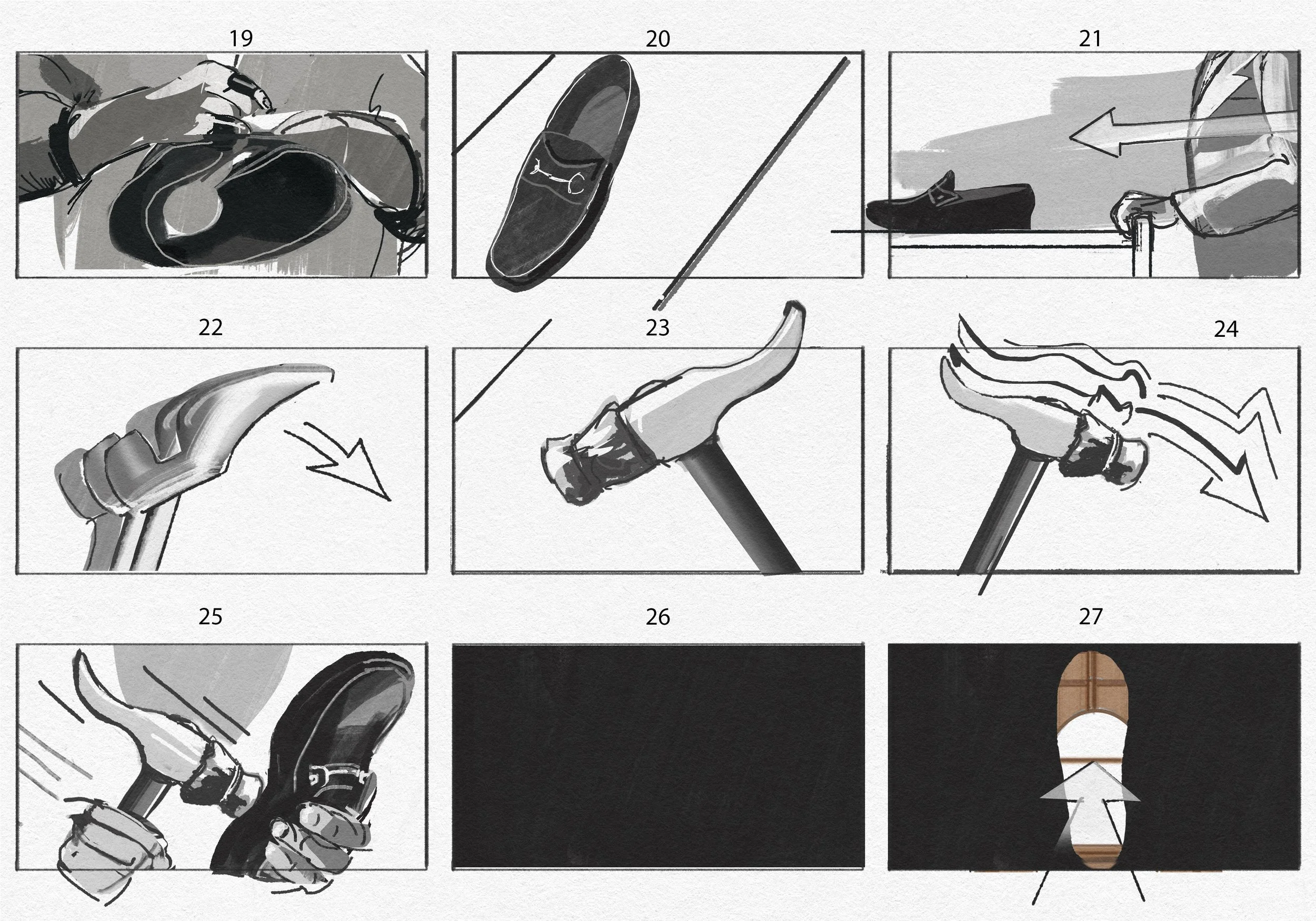 19

20

21

22

23

24

25

26

27