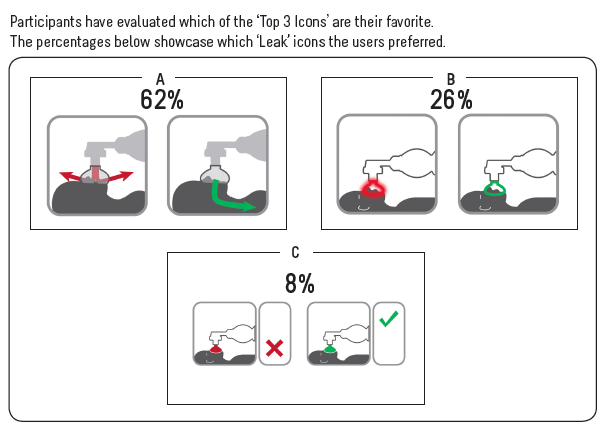 Participants have evaluated which of the 'Top 3 Icons' are their favorite.
The percentages below showcase which 'Leak' icons the users preferred.

A
62%

B
26%

C
8%