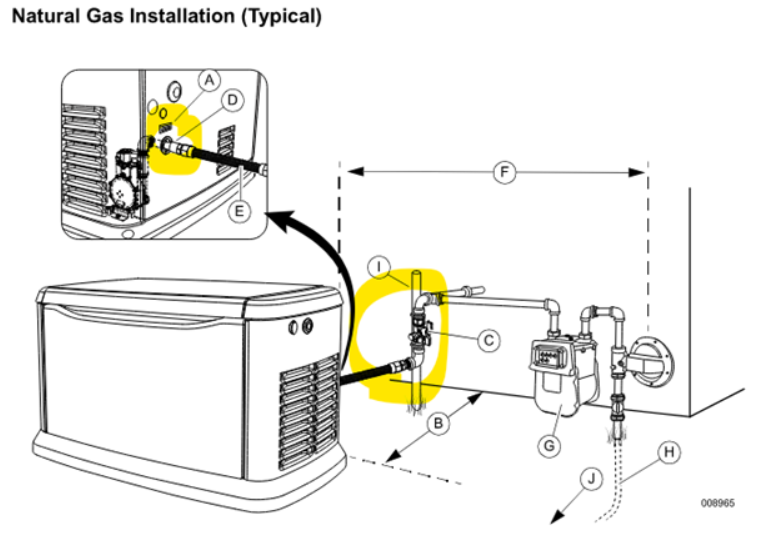 Natural Gas Installation (Typical)

A
D
E
F
I
C
B
G
H
J
008965