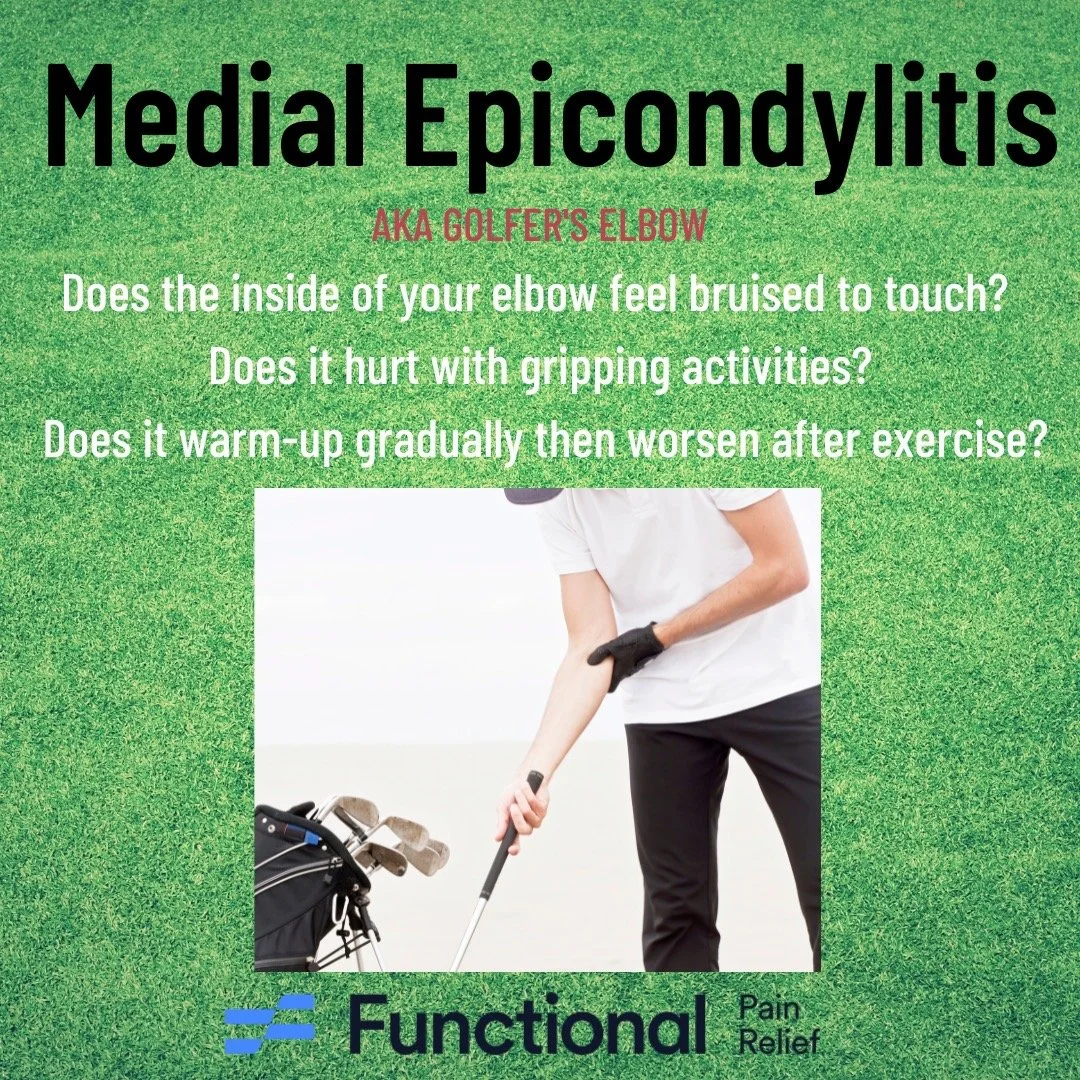 Medial Epicondylitis

AKA GOLFER'S ELBOW

Does the inside of your elbow feel bruised to touch?

Does it hurt with gripping activities?

Does it warm-up gradually then worsen after exercise?

Functional Pain Relief