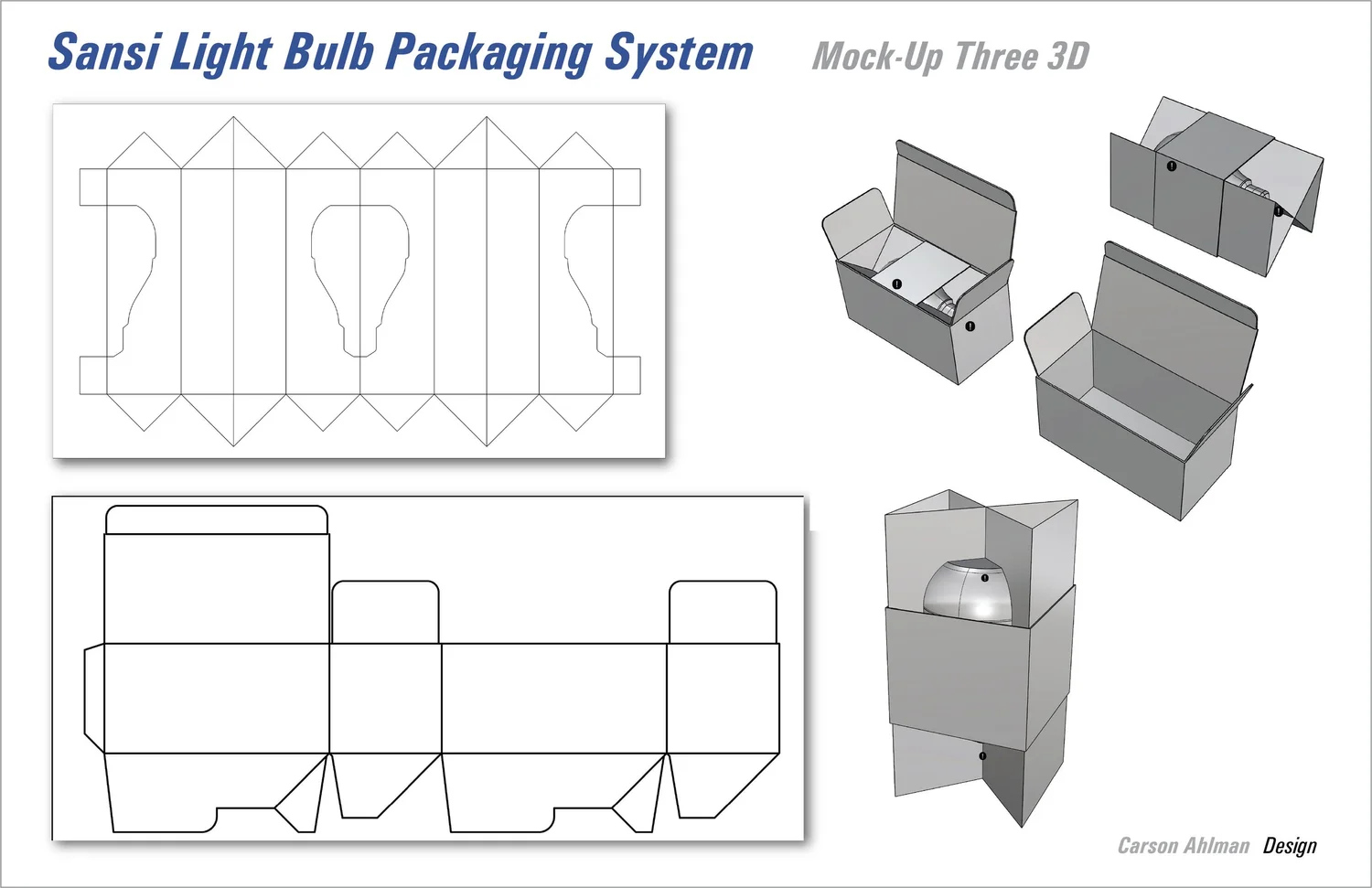 Sansi Light Bulb Packaging System Mock-Up Three 3D

Carson Ahlman Design