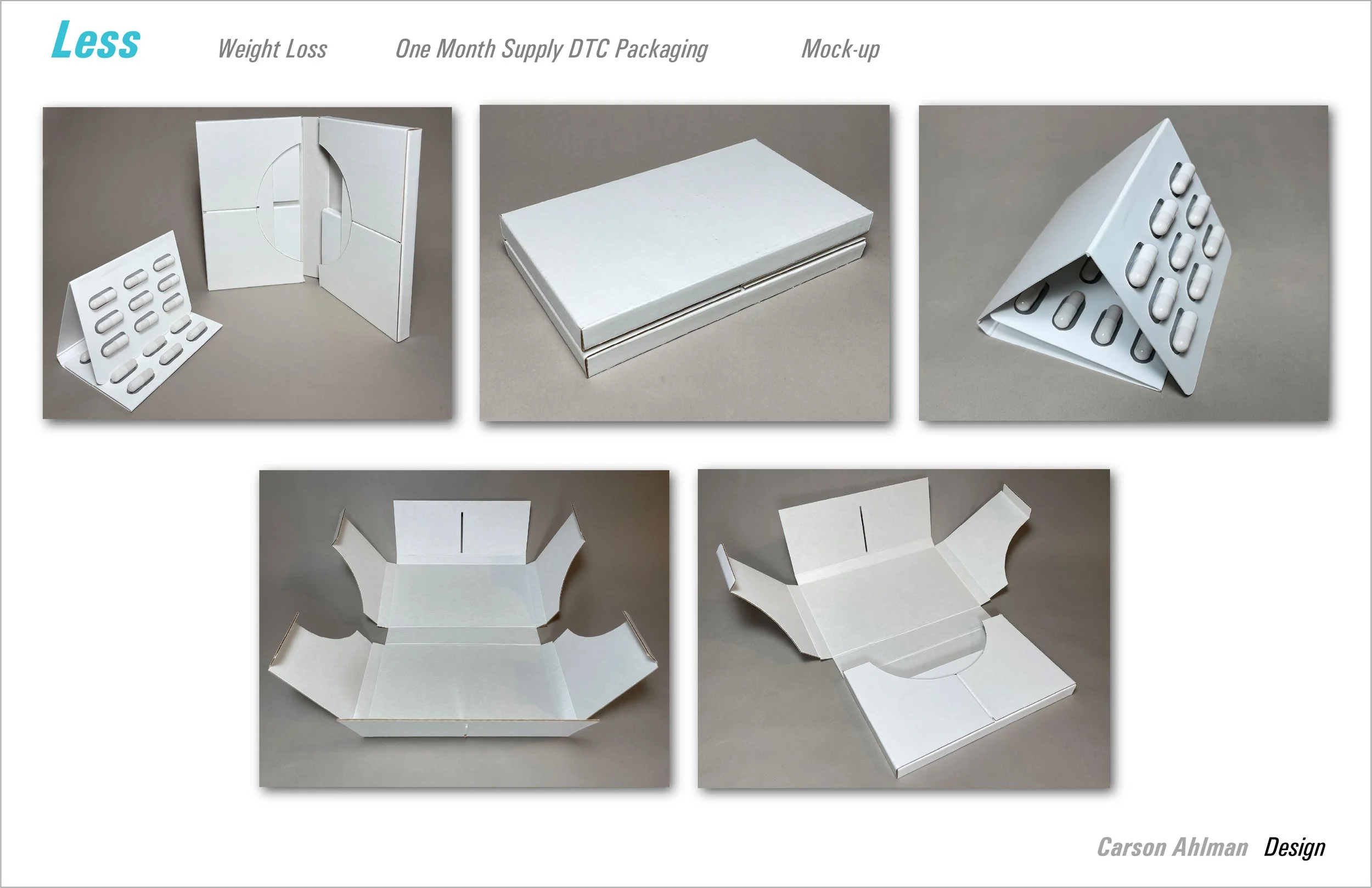 Less Weight Loss One Month Supply DTC Packaging Mock-up

Carson Ahlman Design