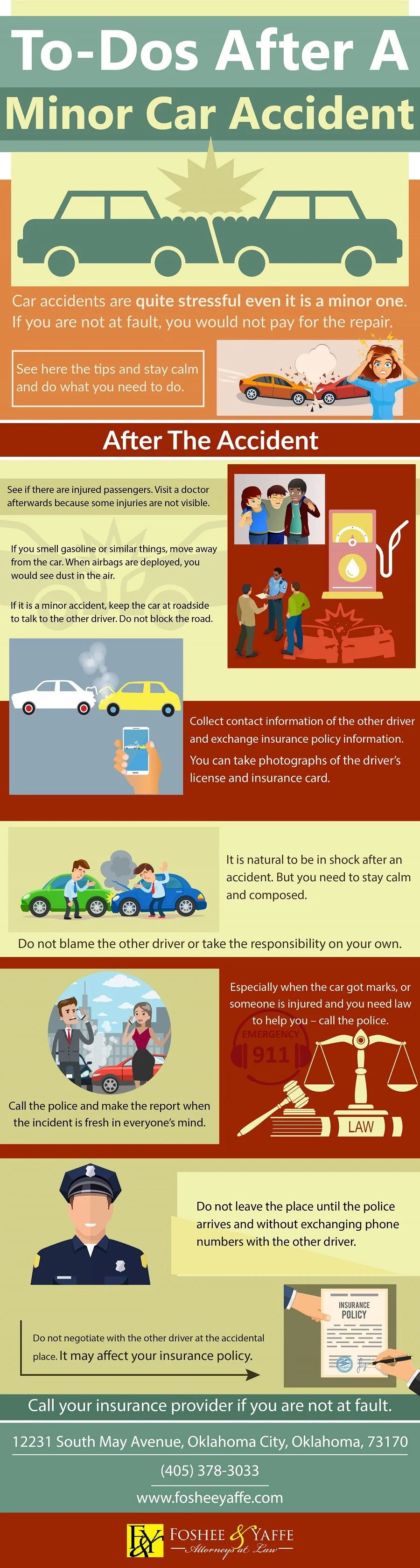 To-Dos After A
Minor Car Accident

Car accidents are quite stressful even it is a minor one. If you are not at fault, you would not pay for the repair.

See here the tips and stay calm and do what you need to do.

After The Accident

See if there are injured passengers. Visit a doctor afterwards because some injuries are not visible.

If you smell gasoline or similar things, move away from the car. When airbags are deployed, you would see dust in the air.

If it is a minor accident, keep the car at roadside to talk to the other driver. Do not block the road.

Collect contact information of the other driver and exchange insurance policy information.

You can take photographs of the driver's license and insurance card.

It is natural to be in shock after an accident. But you need to stay calm and composed.

Do not blame the other driver or take the responsibility on your own.

Especially when the car got marks, or someone is injured and you need law to help you – call the police.

EMERGENCY
911

LAW

Call the police and make the report when the incident is fresh in everyone's mind.

Do not leave the place until the police arrives and without exchanging phone numbers with the other driver.

INSURANCE POLICY

Do not negotiate with the other driver at the accidental place. It may affect your insurance policy.

Call your insurance provider if you are not at fault.

12231 South May Avenue, Oklahoma City, Oklahoma, 73170

(405) 378-3033

www.fosheeyaffe.com

F&Y FOSHEE & YAFFE
Attorneys at Law