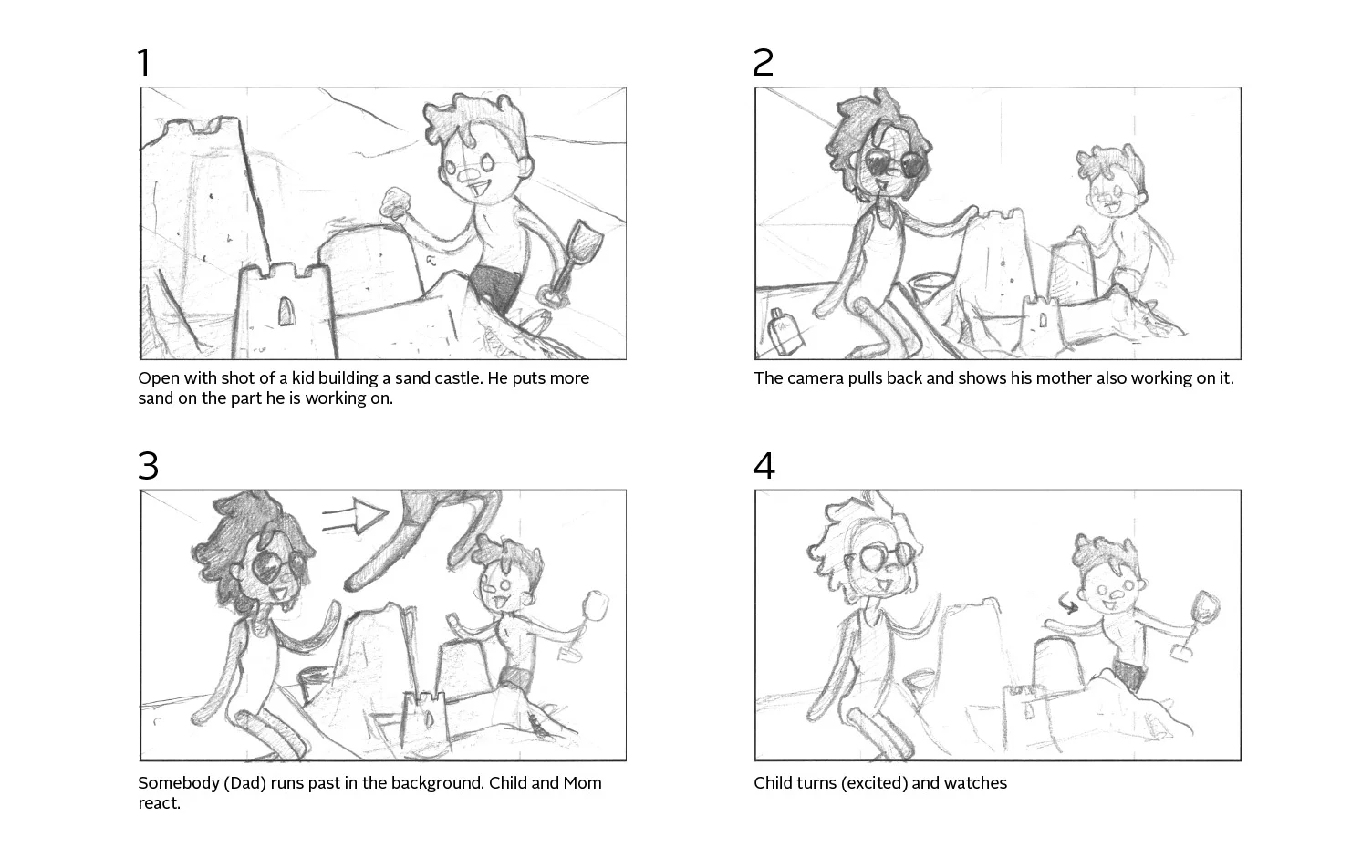 1

Open with shot of a kid building a sand castle. He puts more sand on the part he is working on.

2

The camera pulls back and shows his mother also working on it.

3

Somebody (Dad) runs past in the background. Child and Mom react.

4

Child turns (excited) and watches