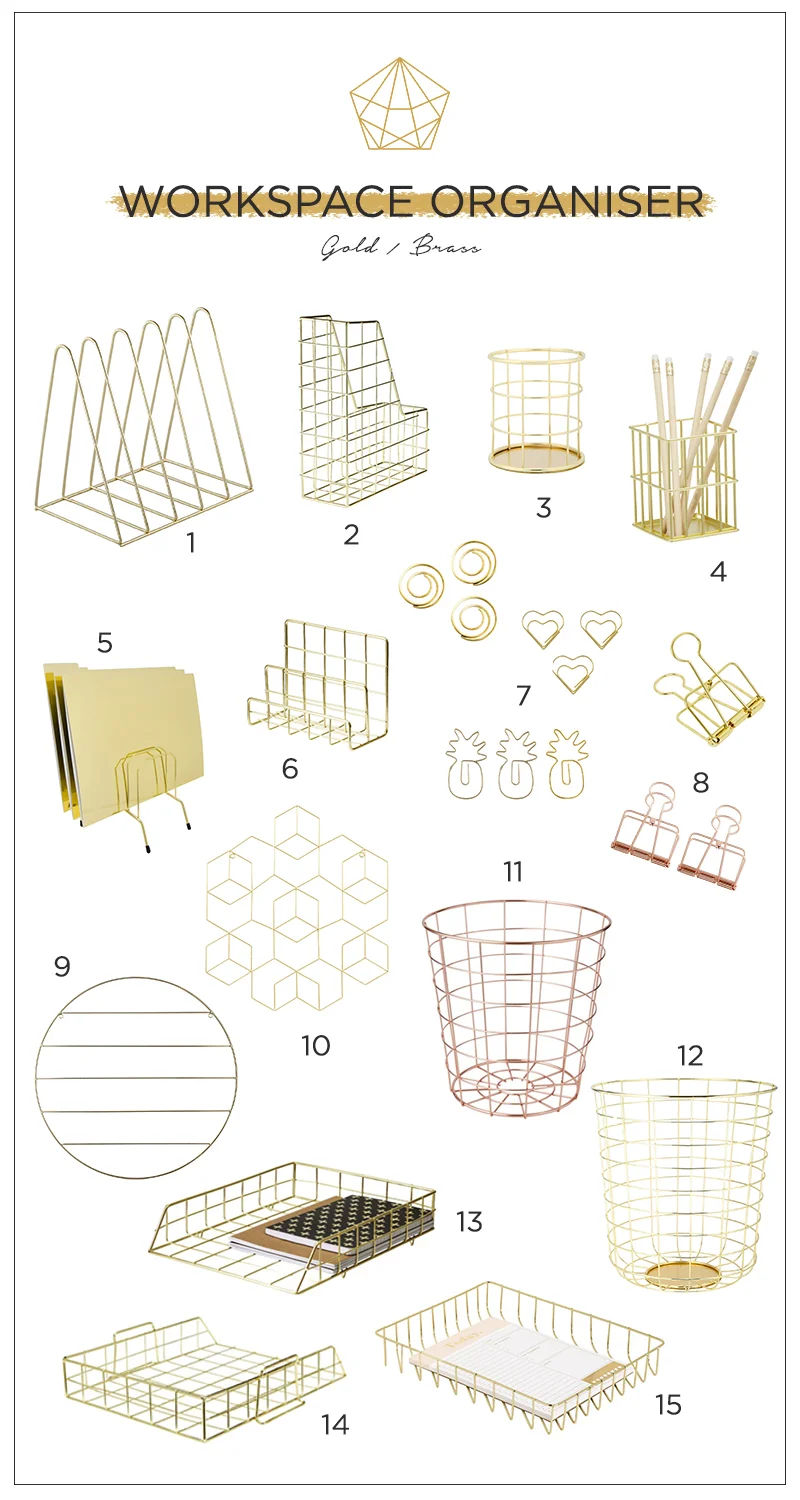 WORKSPACE ORGANISER

Gold / Brass

1

2

3

4

5

6

7

8

9

10

11

12

13

14

15