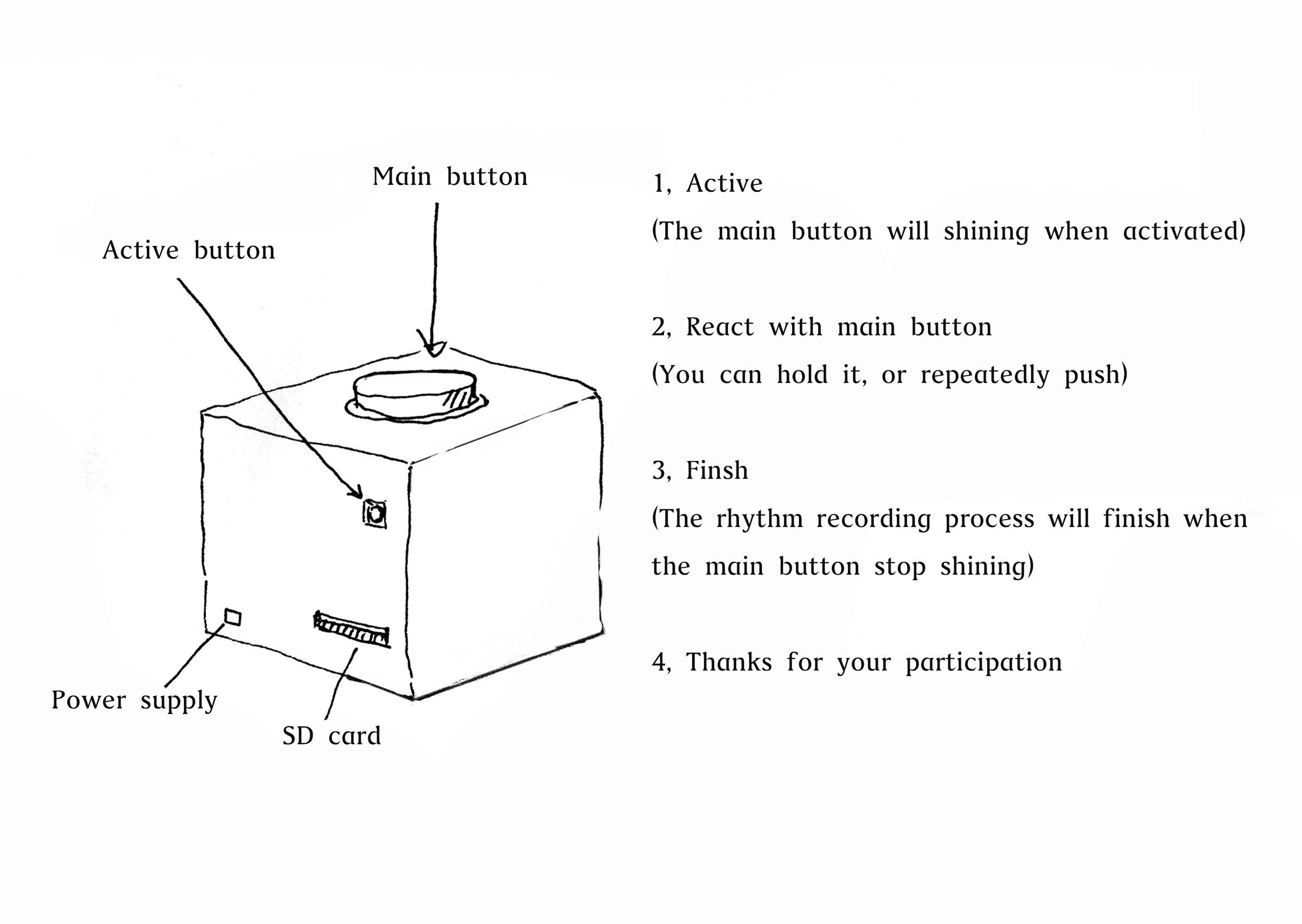 Main button

Active button

Power supply

SD card

1, Active
(The main button will shining when activated)

2, React with main button
(You can hold it, or repeatedly push)

3, Finsh
(The rhythm recording process will finish when the main button stop shining)

4, Thanks for your participation