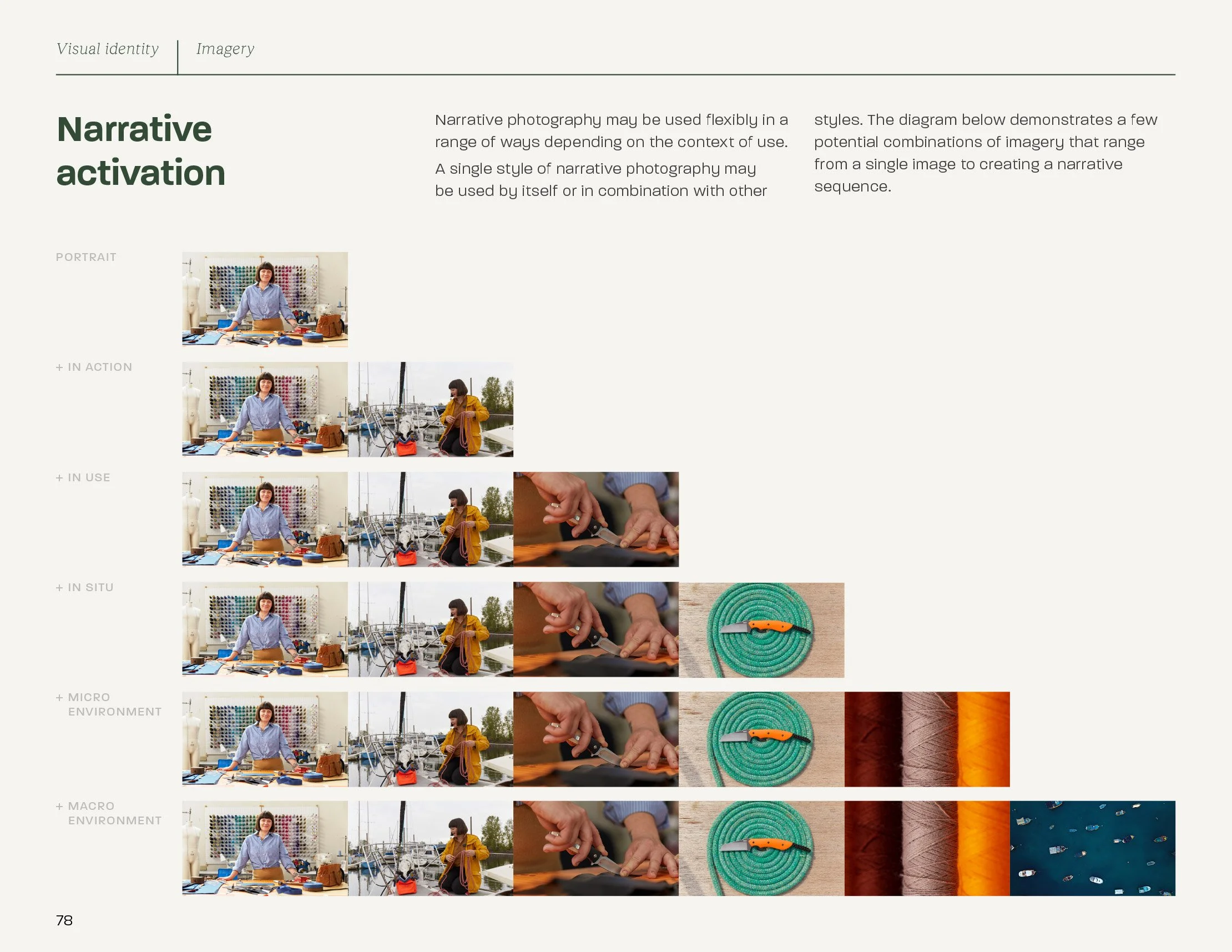 Visual identity | Imagery

Narrative activation

Narrative photography may be used flexibly in a range of ways depending on the context of use.

A single style of narrative photography may be used by itself or in combination with other styles. The diagram below demonstrates a few potential combinations of imagery that range from a single image to creating a narrative sequence.

PORTRAIT

+ IN ACTION

+ IN USE

+ IN SITU

+ MICRO ENVIRONMENT

+ MACRO ENVIRONMENT

78