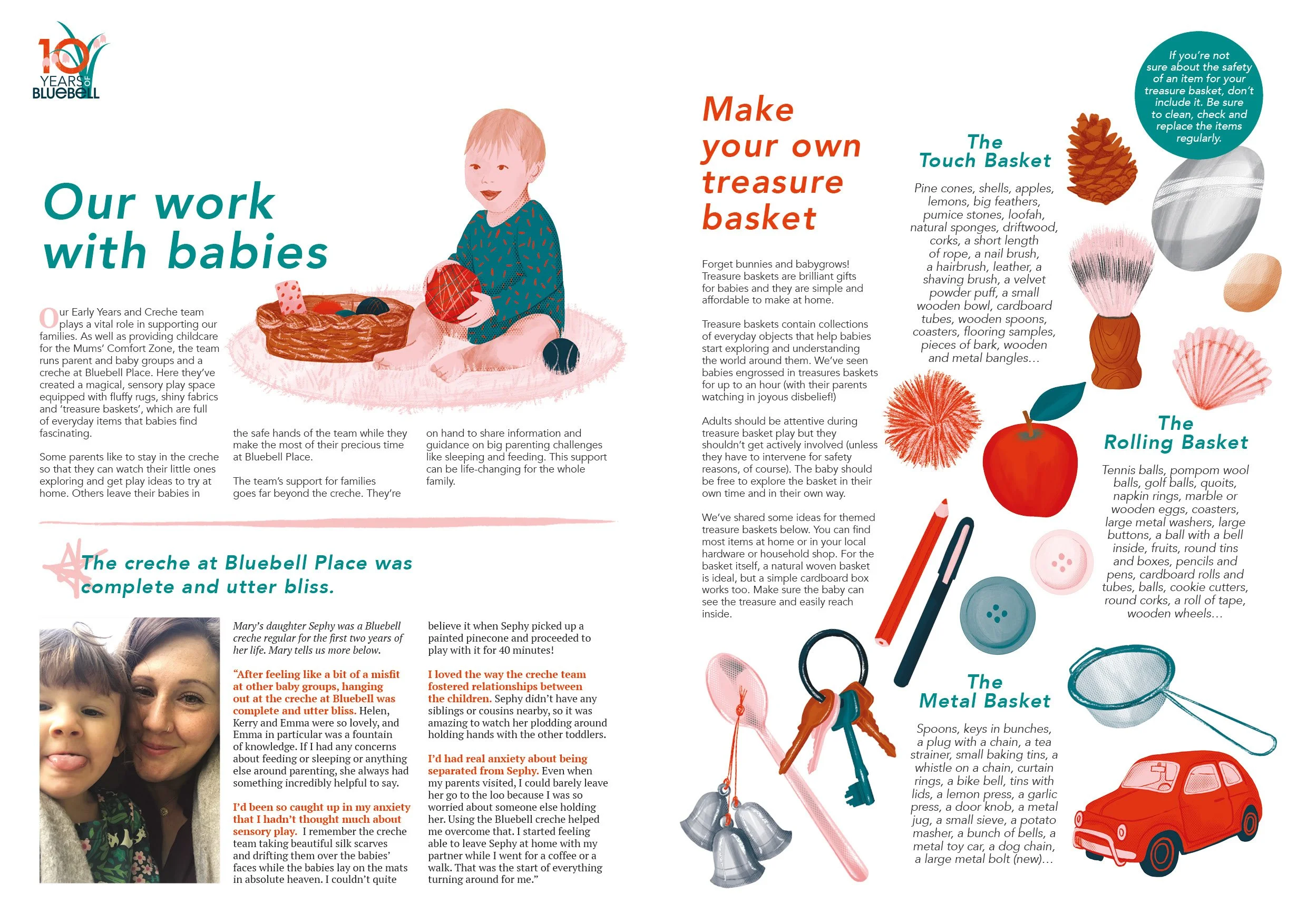 10 YEARS OF BLUEBELL

Our work with babies

Our Early Years and Creche team plays a vital role in supporting our families. As well as providing childcare for the Mums' Comfort Zone, the team runs parent and baby groups and a creche at Bluebell Place. Here they've created a magical, sensory play space equipped with fluffy rugs, shiny fabrics and 'treasure baskets', which are full of everyday items that babies find fascinating.

Some parents like to stay in the creche so that they can watch their little ones exploring and get play ideas to try at home. Others leave their babies in the safe hands of the team while they make the most of their precious time at Bluebell Place.

The team's support for families goes far beyond the creche. They're on hand to share information and guidance on big parenting challenges like sleeping and feeding. This support can be life-changing for the whole family.

The creche at Bluebell Place was complete and utter bliss.

Mary's daughter Sephy was a Bluebell creche regular for the first two years of her life. Mary tells us more below.

"After feeling like a bit of a misfit at other baby groups, hanging out at the creche at Bluebell was complete and utter bliss. Helen, Kerry and Emma were so lovely, and Emma in particular was a fountain of knowledge. If I had any concerns about feeding or sleeping or anything else around parenting, she always had something incredibly helpful to say.

I'd been so caught up in my anxiety that I hadn't thought much about sensory play. I remember the creche team taking beautiful silk scarves and drifting them over the babies' faces while the babies lay on the mats in absolute heaven. I couldn't quite believe it when Sephy picked up a painted pinecone and proceeded to play with it for 40 minutes!

I loved the way the creche team fostered relationships between the children. Sephy didn't have any siblings or cousins nearby, so it was amazing to watch her plodding around holding hands with the other toddlers.

I'd had real anxiety about being separated from Sephy. Even when my parents visited, I could barely leave her go to the loo because I was so worried about someone else holding her. Using the Bluebell creche helped me overcome that. I started feeling able to leave Sephy at home with my partner while I went for a coffee or a walk. That was the start of everything turning around for me."

Make your own treasure basket

Forget bunnies and babygrows! Treasure baskets are brilliant gifts for babies and they are simple and affordable to make at home.

Treasure baskets contain collections of everyday objects that help babies start exploring and understanding the world around them. We've seen babies engrossed in treasures baskets for up to an hour (with their parents watching in joyous disbelief!)

Adults should be attentive during treasure basket play but they shouldn't get actively involved (unless they have to intervene for safety reasons, of course). The baby should be free to explore the basket in their own time and in their own way.

We've shared some ideas for themed treasure baskets below. You can find most items at home or in your local hardware or household shop. For the basket itself, a natural woven basket is ideal, but a simple cardboard box works too. Make sure the baby can see the treasure and easily reach inside.

If you're not sure about the safety of an item for your treasure basket, don't include it. Be sure to clean, check and replace the items regularly.

The Touch Basket

Pine cones, shells, apples, lemons, big feathers, pumice stones, loofah, natural sponges, driftwood, corks, a short length of rope, a nail brush, a hairbrush, leather, a shaving brush, a velvet powder puff, a small wooden bowl, cardboard tubes, wooden spoons, coasters, flooring samples, pieces of bark, wooden and metal bangles...

The Rolling Basket

Tennis balls, pompom wool balls, golf balls, quoits, napkin rings, marble or wooden eggs, coasters, large metal washers, large buttons, a ball with a bell inside, fruits, round tins and boxes, pencils and pens, cardboard rolls and tubes, balls, cookie cutters, round corks, a roll of tape, wooden wheels...

The Metal Basket

Spoons, keys in bunches, a plug with a chain, a tea strainer, small baking tins, a whistle on a chain, curtain rings, a bike bell, tins with lids, a lemon press, a garlic press, a door knob, a metal jug, a small sieve, a potato masher, a bunch of bells, a metal toy car, a dog chain, a large metal bolt (new)...