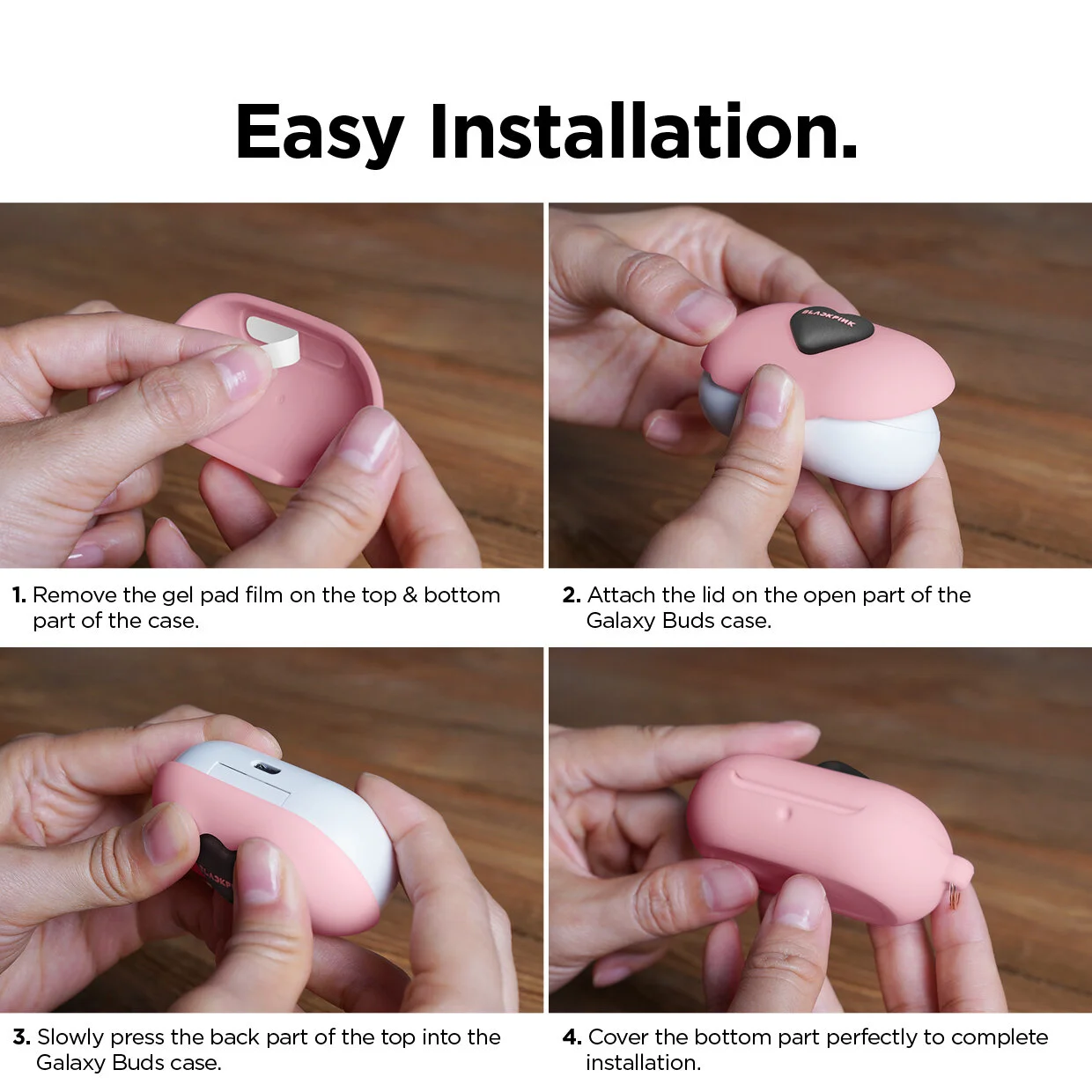 Easy Installation.

BLACKPINK

1. Remove the gel pad film on the top & bottom part of the case.

2. Attach the lid on the open part of the Galaxy Buds case.

BLACKPINK

3. Slowly press the back part of the top into the Galaxy Buds case.

4. Cover the bottom part perfectly to complete installation.