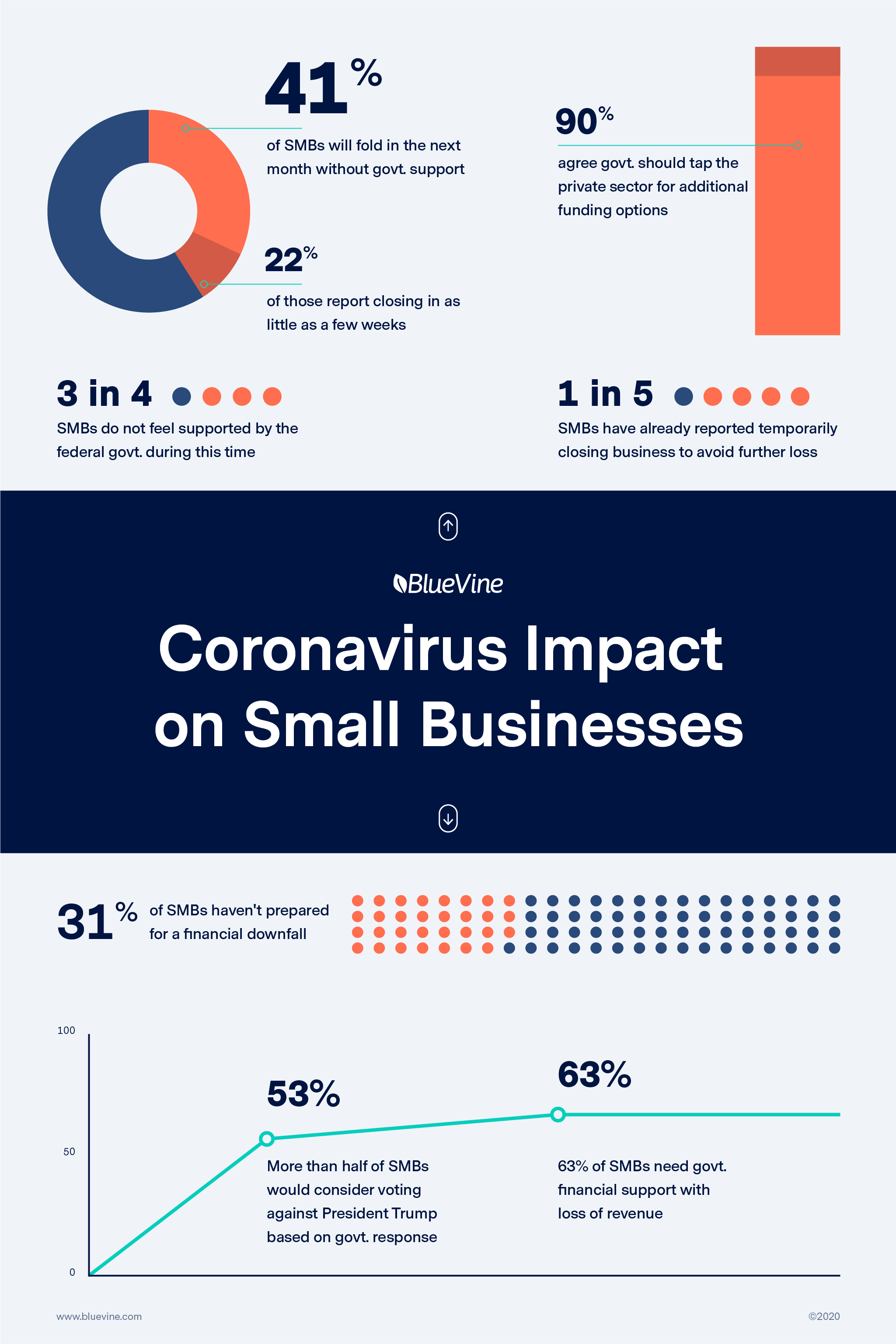 41%

of SMBs will fold in the next month without govt. support

22%

of those report closing in as little as a few weeks

90%

agree govt. should tap the private sector for additional funding options

3 in 4

SMBs do not feel supported by the federal govt. during this time

1 in 5

SMBs have already reported temporarily closing business to avoid further loss

BlueVine

Coronavirus Impact on Small Businesses

31%

of SMBs haven't prepared for a financial downfall

100

50

0

53%

More than half of SMBs would consider voting against President Trump based on govt. response

63%

63% of SMBs need govt. financial support with loss of revenue

www.bluevine.com

©2020