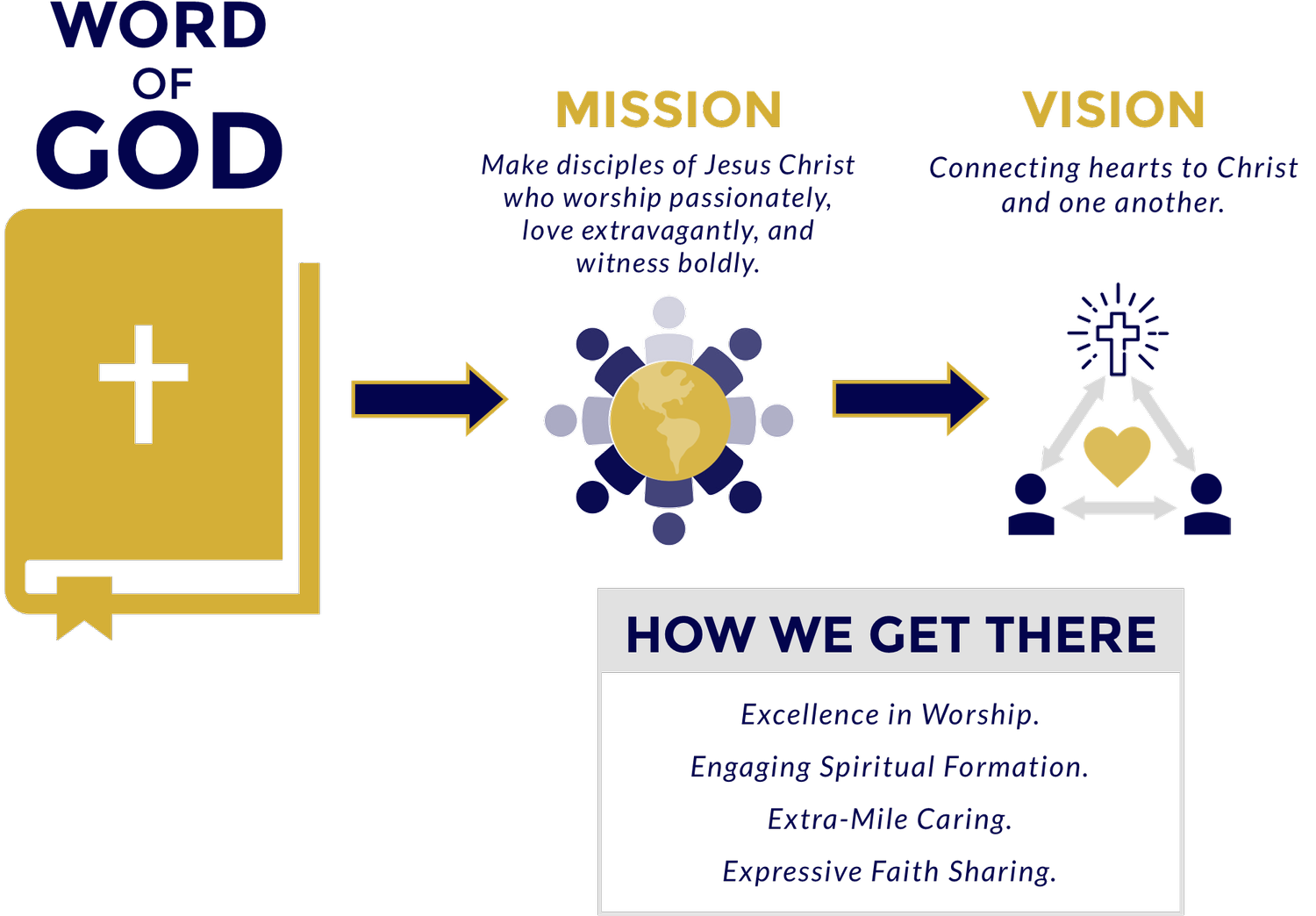 WORD
OF
GOD

MISSION

Make disciples of Jesus Christ who worship passionately, love extravagantly, and witness boldly.

VISION

Connecting hearts to Christ and one another.

HOW WE GET THERE

Excellence in Worship.

Engaging Spiritual Formation.

Extra-Mile Caring.

Expressive Faith Sharing.