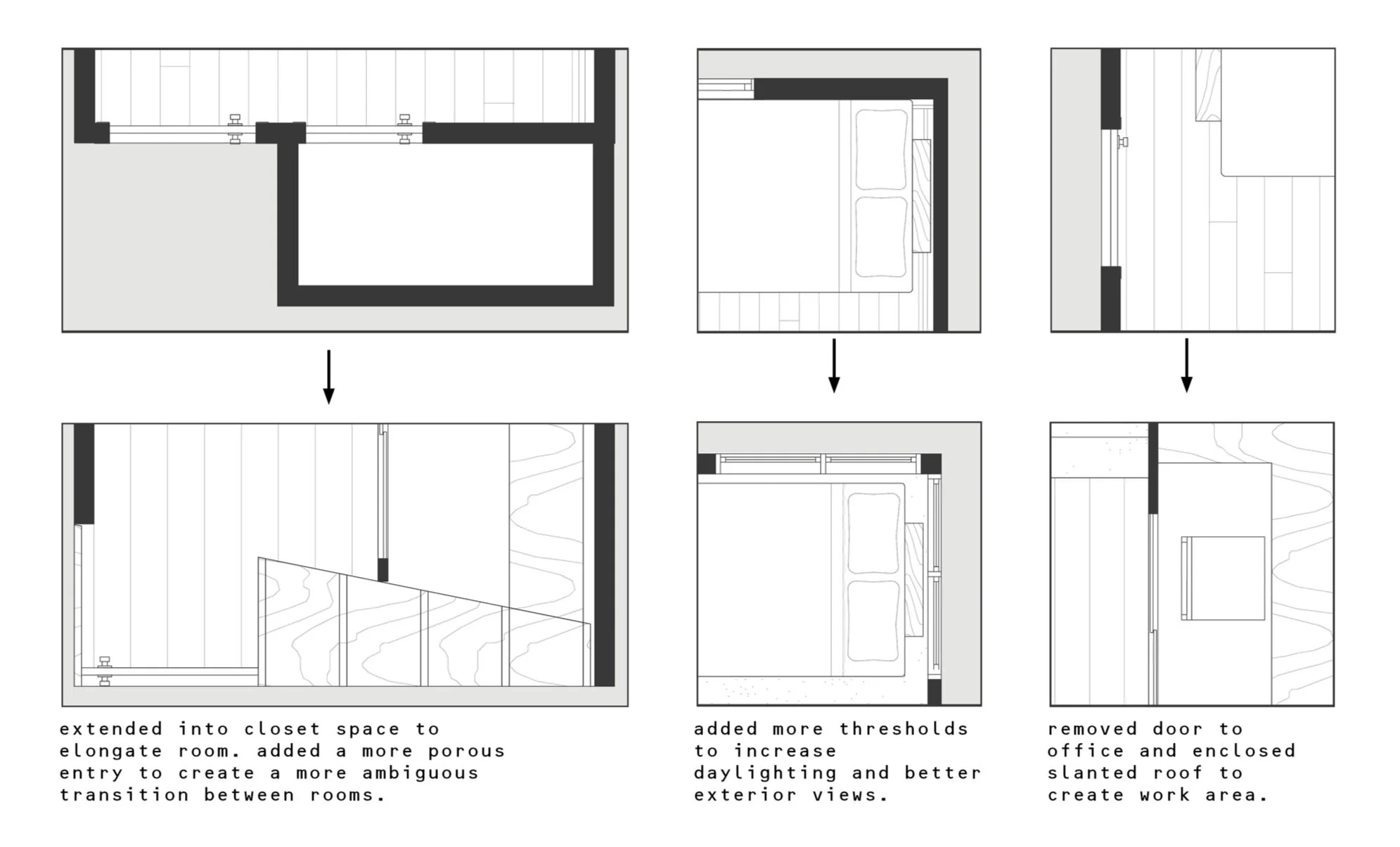 extended into closet space to elongate room. added a more porous entry to create a more ambiguous transition between rooms.

added more thresholds to increase daylighting and better exterior views.

removed door to office and enclosed slanted roof to create work area.