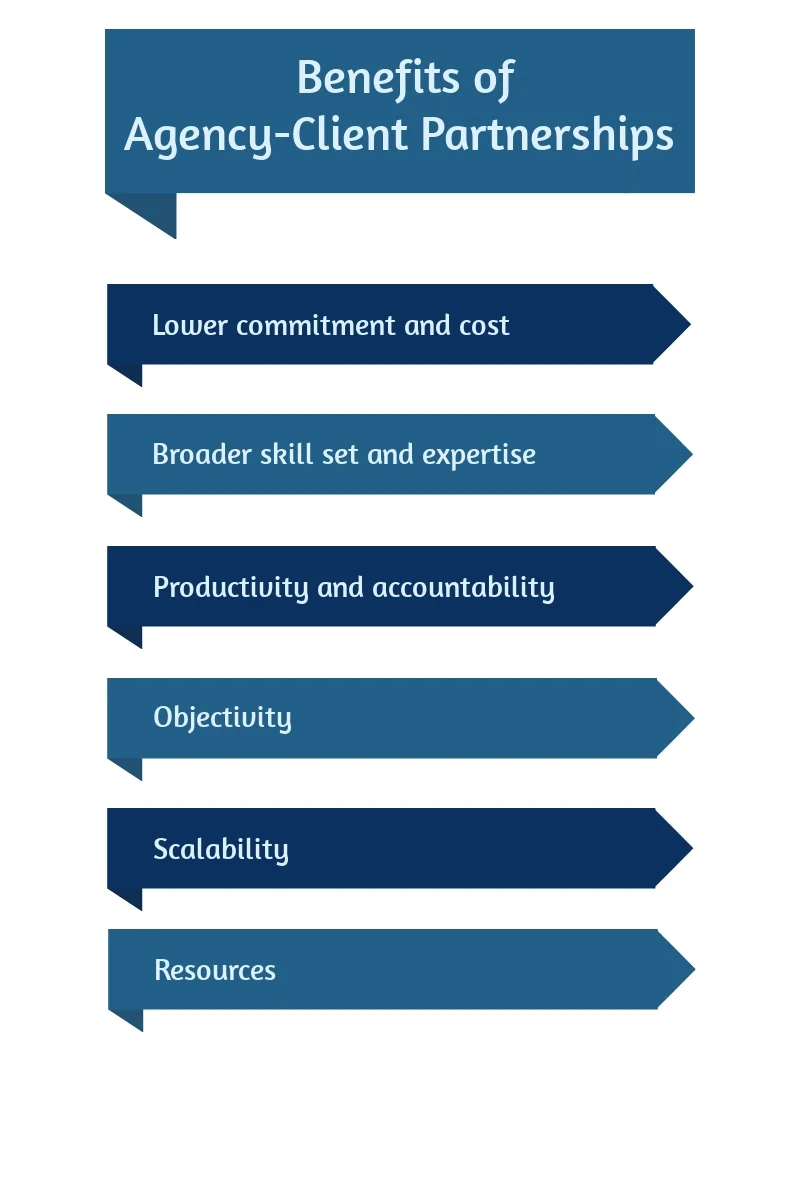 Benefits of Agency-Client Partnerships

Lower commitment and cost

Broader skill set and expertise

Productivity and accountability

Objectivity

Scalability

Resources