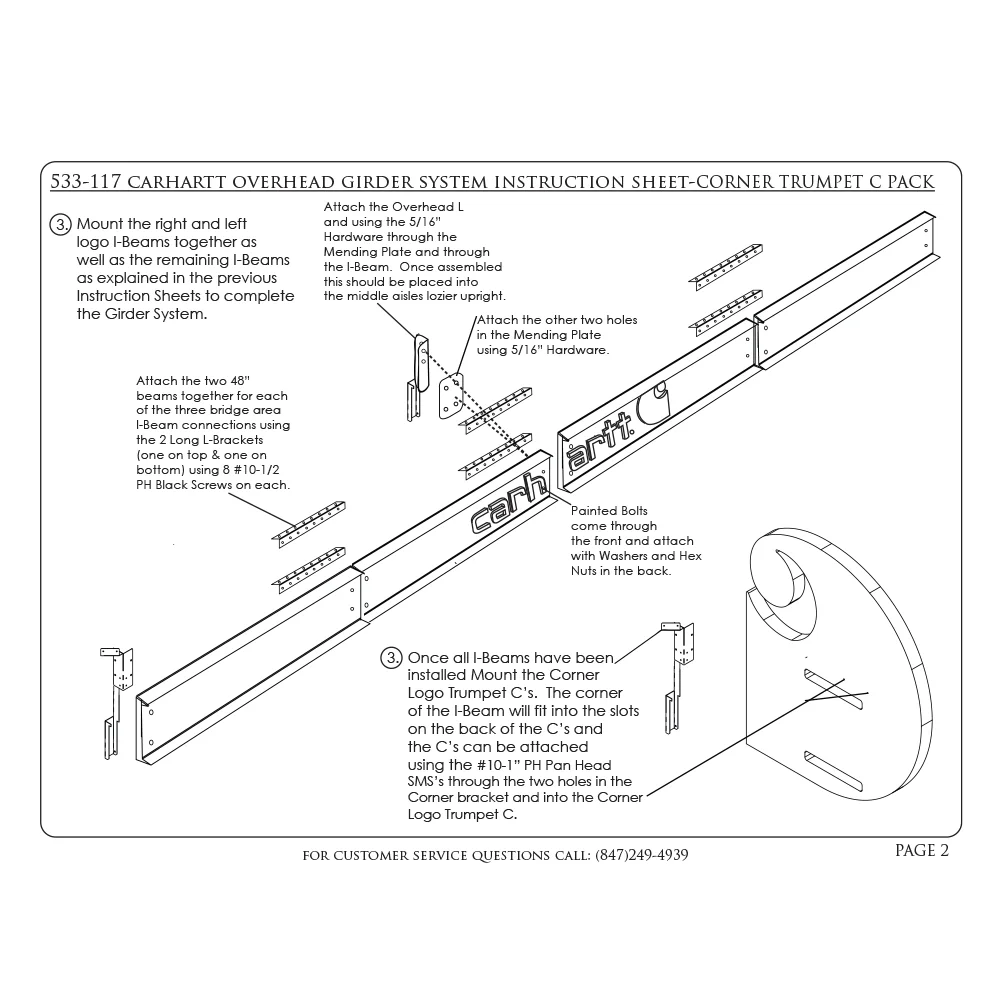 533-117 CARHARTT OVERHEAD GIRDER SYSTEM INSTRUCTION SHEET-CORNER TRUMPET C PACK

3. Mount the right and left logo I-Beams together as well as the remaining I-Beams as explained in the previous Instruction Sheets to complete the Girder System.

Attach the Overhead L and using the 5/16" Hardware through the Mending Plate and through the I-Beam. Once assembled this should be placed into the middle aisles lozier upright.

Attach the other two holes in the Mending Plate using 5/16" Hardware.

Attach the two 48" beams together for each of the three bridge area I-Beam connections using the 2 Long L-Brackets (one on top & one on bottom) using 8 #10-1/2 PH Black Screws on each.

carh artt

Painted Bolts come through the front and attach with Washers and Hex Nuts in the back.

3. Once all I-Beams have been installed Mount the Corner Logo Trumpet C's. The corner of the I-Beam will fit into the slots on the back of the C's and the C's can be attached using the #10-1" PH Pan Head SMS's through the two holes in the Corner bracket and into the Corner Logo Trumpet C.

FOR CUSTOMER SERVICE QUESTIONS CALL: (847)249-4939

PAGE 2