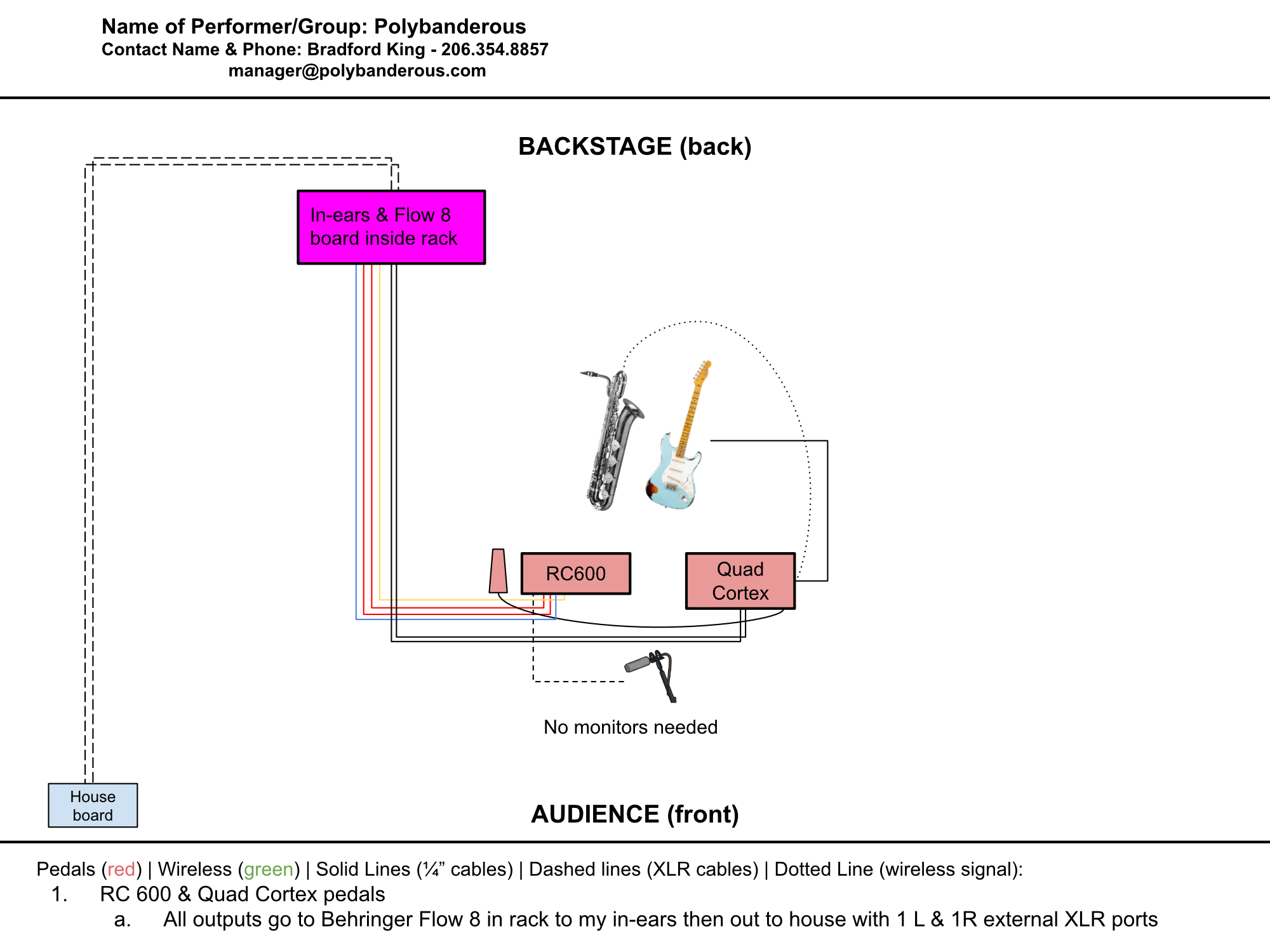 Name of Performer/Group: Polybanderous
Contact Name & Phone: Bradford King - 206.354.8857
manager@polybanderous.com

BACKSTAGE (back)

In-ears & Flow 8 board inside rack

RC600

Quad Cortex

No monitors needed

House board

AUDIENCE (front)

Pedals (red) | Wireless (green) | Solid Lines (¼” cables) | Dashed lines (XLR cables) | Dotted Line (wireless signal):
1. RC 600 & Quad Cortex pedals
a. All outputs go to Behringer Flow 8 in rack to my in-ears then out to house with 1 L & 1R external XLR ports