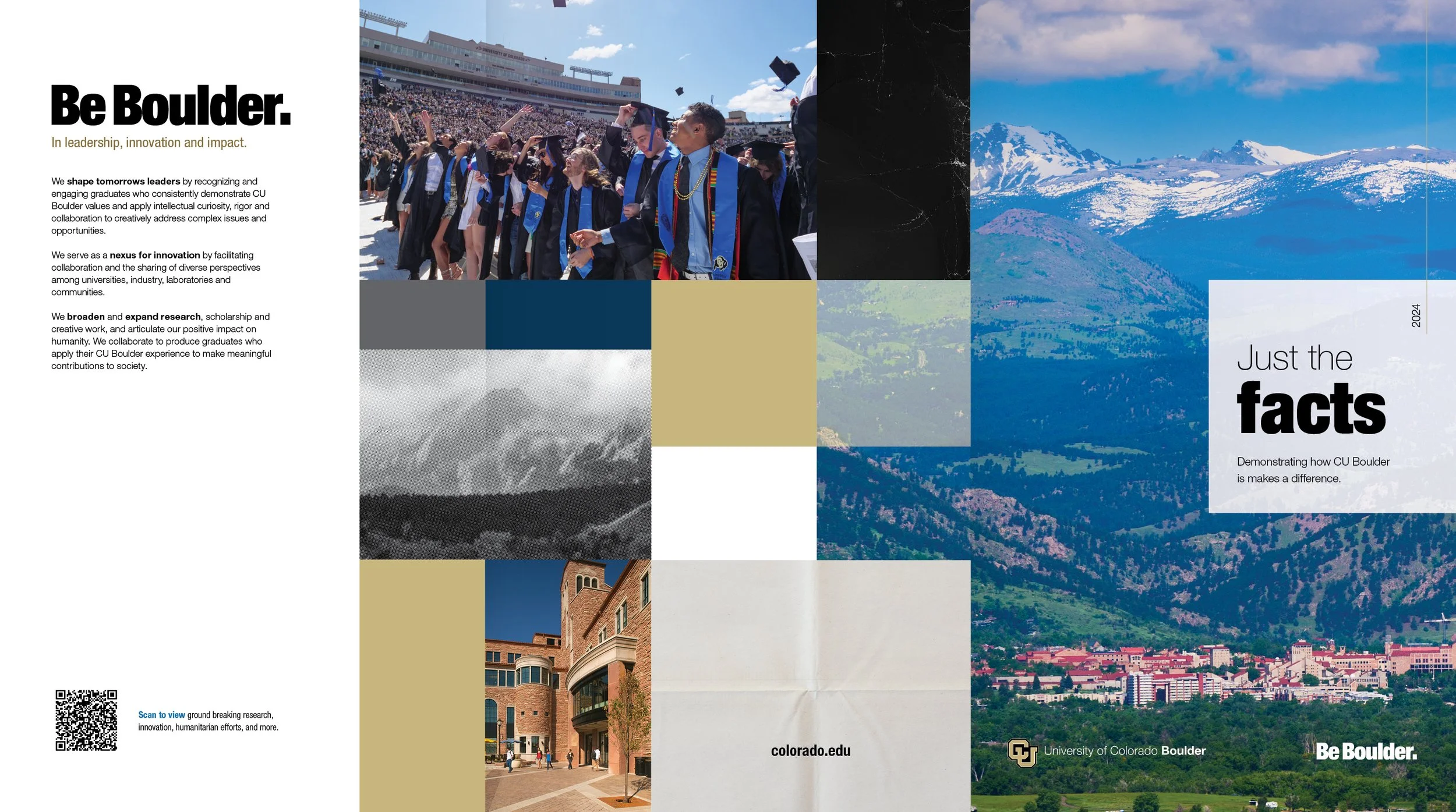 Be Boulder.

In leadership, innovation and impact.

We shape tomorrows leaders by recognizing and engaging graduates who consistently demonstrate CU Boulder values and apply intellectual curiosity, rigor and collaboration to creatively address complex issues and opportunities.

We serve as a nexus for innovation by facilitating collaboration and the sharing of diverse perspectives among universities, industry, laboratories and communities.

We broaden and expand research, scholarship and creative work, and articulate our positive impact on humanity. We collaborate to produce graduates who apply their CU Boulder experience to make meaningful contributions to society.

Scan to view ground breaking research, innovation, humanitarian efforts, and more.

colorado.edu

2024

Just the facts

Demonstrating how CU Boulder is makes a difference.

University of Colorado Boulder

Be Boulder.