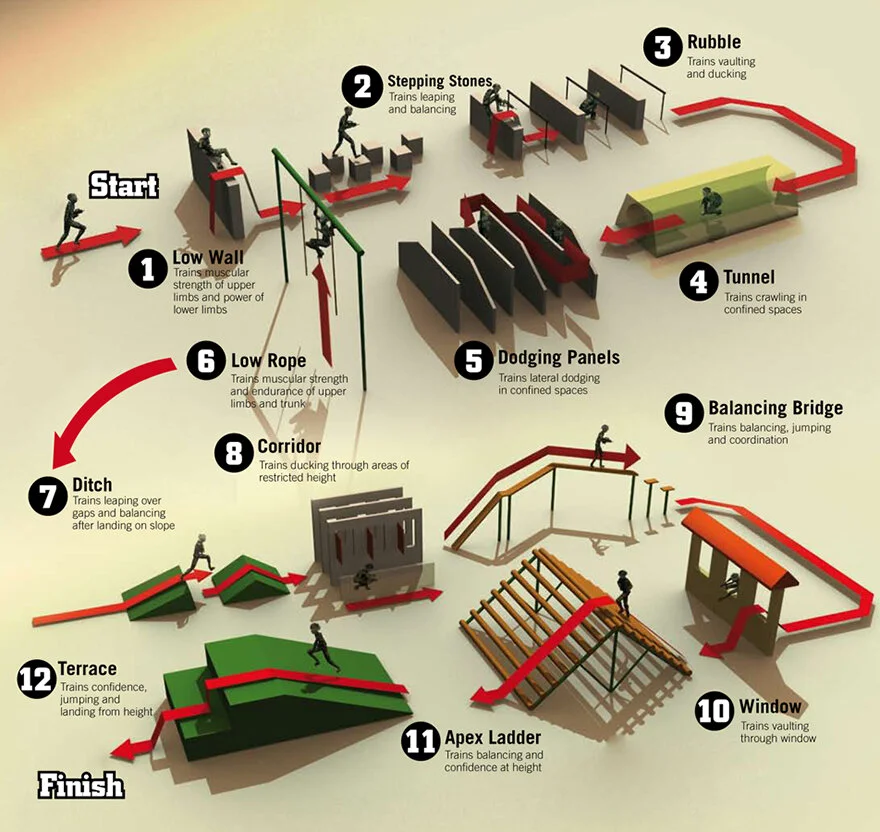 Start

1 Low Wall
Trains muscular strength of upper limbs and power of lower limbs

2 Stepping Stones
Trains leaping and balancing

3 Rubble
Trains vaulting and ducking

4 Tunnel
Trains crawling in confined spaces

5 Dodging Panels
Trains lateral dodging in confined spaces

6 Low Rope
Trains muscular strength and endurance of upper limbs and trunk

7 Ditch
Trains leaping over gaps and balancing after landing on slope

8 Corridor
Trains ducking through areas of restricted height

9 Balancing Bridge
Trains balancing, jumping and coordination

10 Window
Trains vaulting through window

11 Apex Ladder
Trains balancing and confidence at height

12 Terrace
Trains confidence, jumping and landing from height

Finish