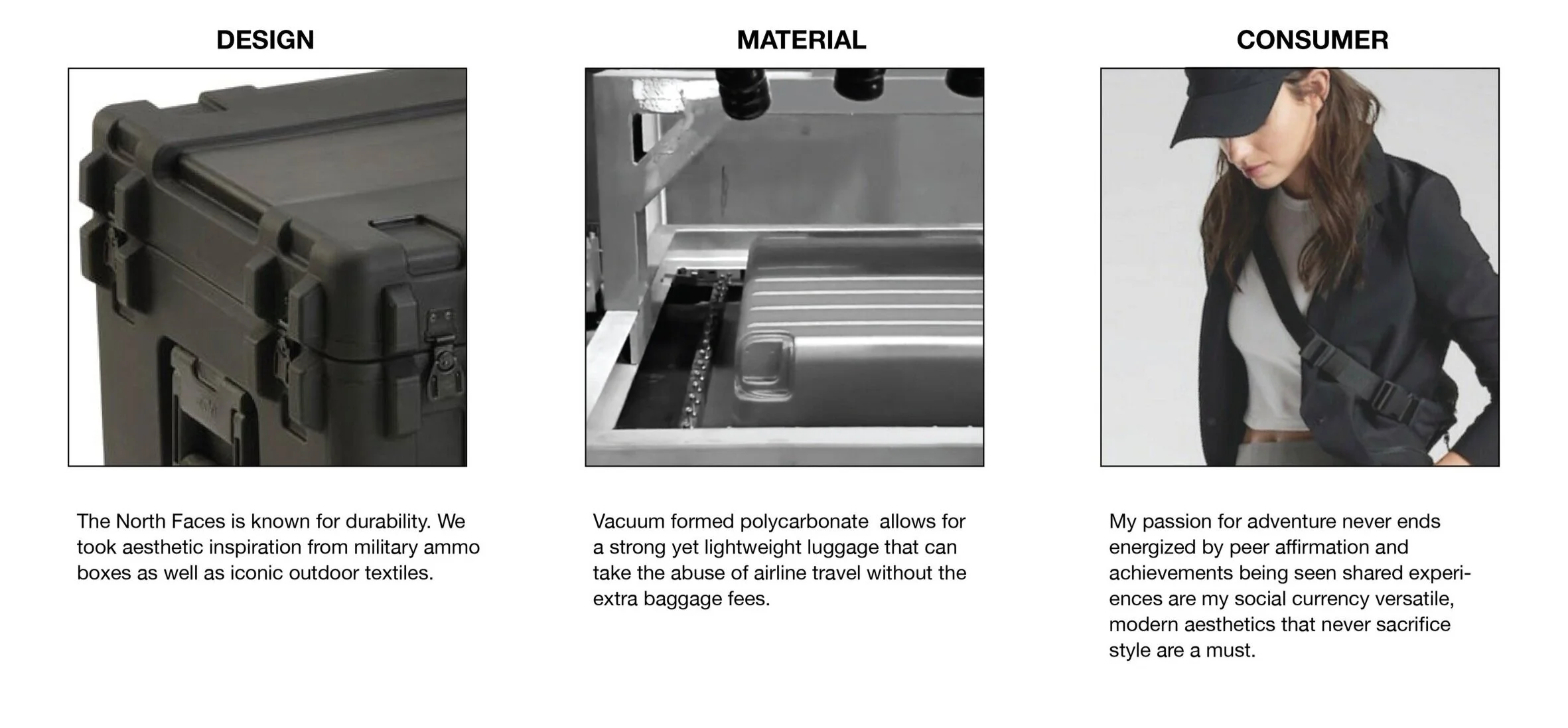 DESIGN

The North Faces is known for durability. We took aesthetic inspiration from military ammo boxes as well as iconic outdoor textiles.

MATERIAL

Vacuum formed polycarbonate allows for a strong yet lightweight luggage that can take the abuse of airline travel without the extra baggage fees.

CONSUMER

My passion for adventure never ends energized by peer affirmation and achievements being seen shared experiences are my social currency versatile, modern aesthetics that never sacrifice style are a must.