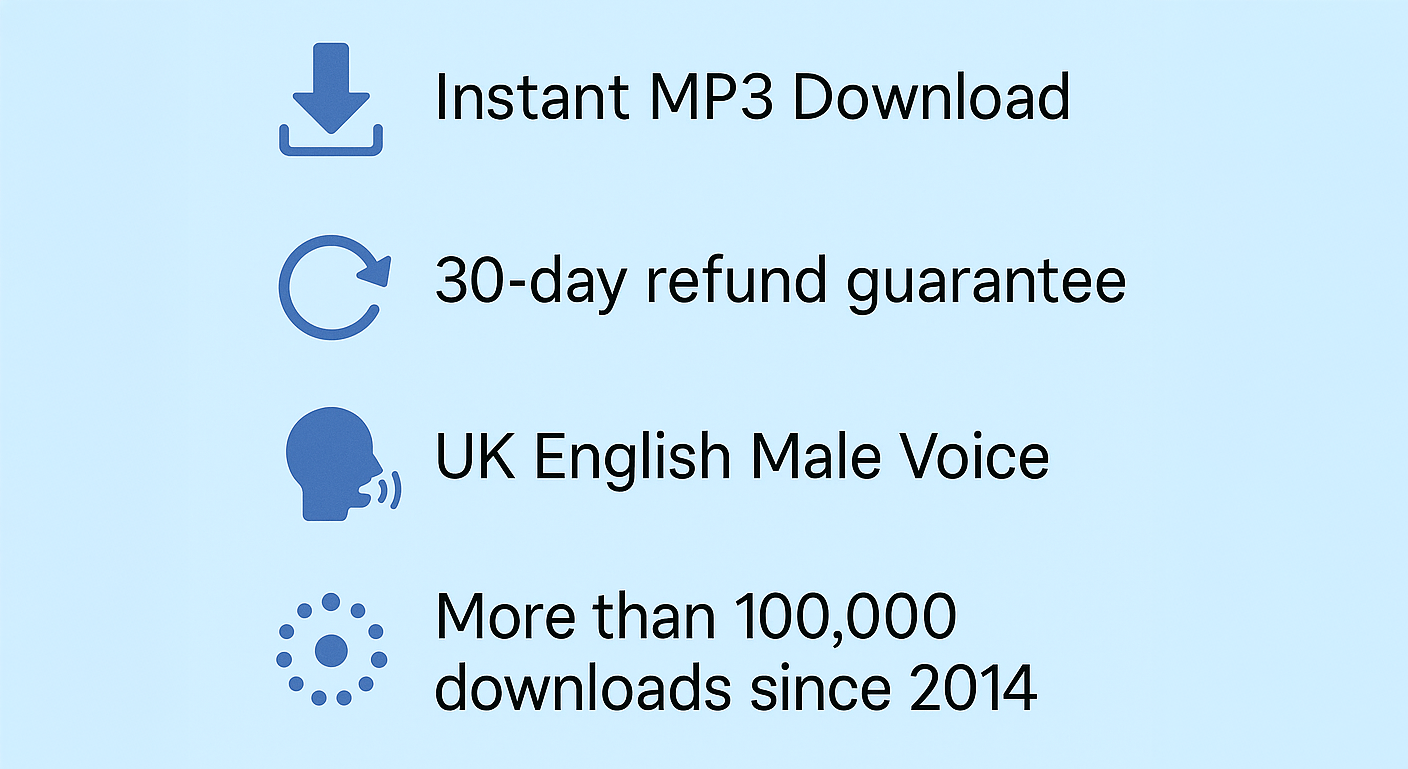 Instant MP3 Download

30-day refund guarantee

UK English Male Voice

More than 100,000 downloads since 2014