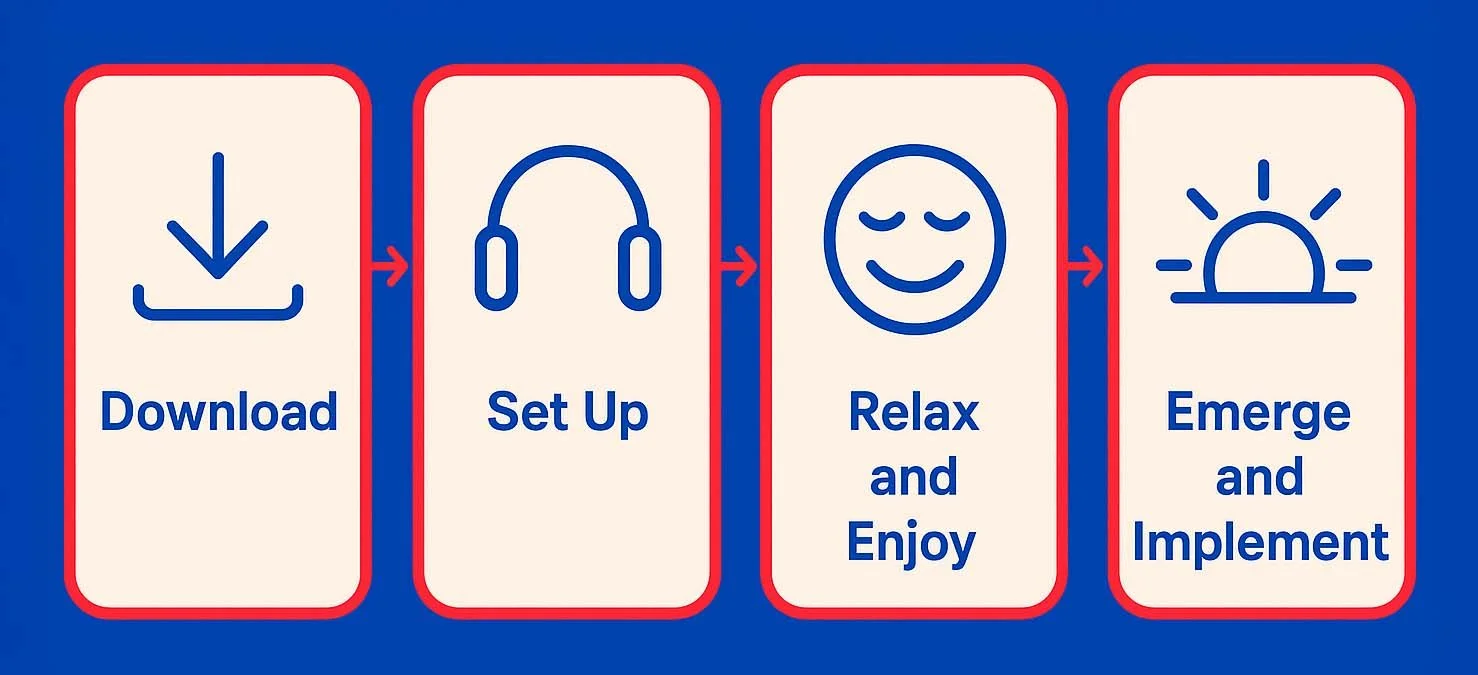 Download

Set Up

Relax and Enjoy

Emerge and Implement