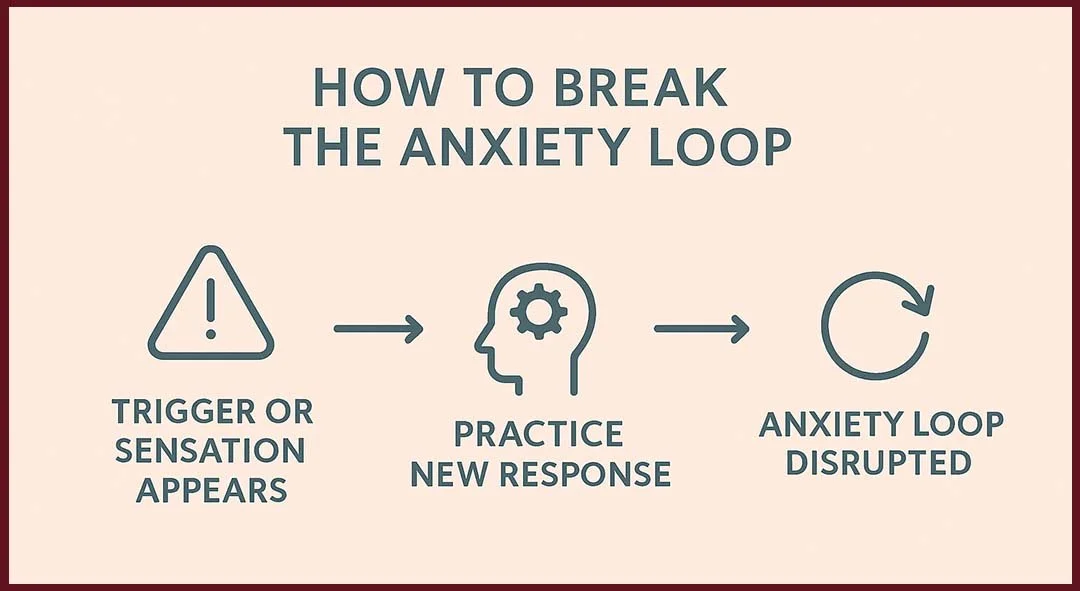 HOW TO BREAK THE ANXIETY LOOP

TRIGGER OR SENSATION APPEARS

PRACTICE NEW RESPONSE

ANXIETY LOOP DISRUPTED