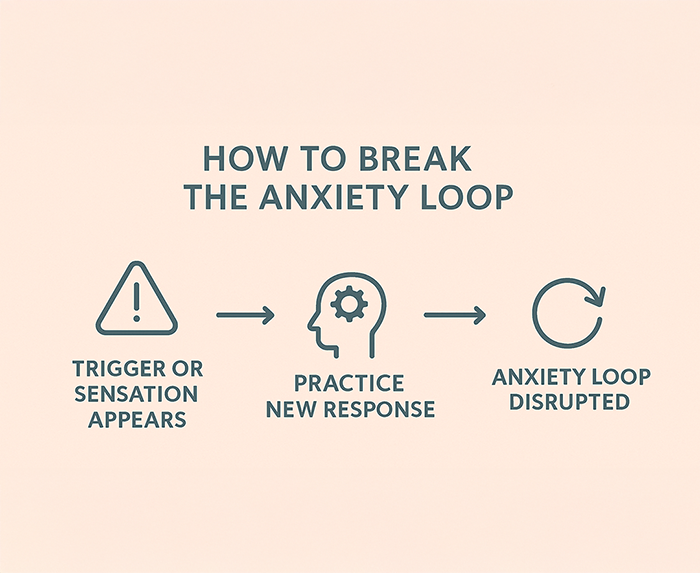 HOW TO BREAK
THE ANXIETY LOOP

TRIGGER OR SENSATION APPEARS

PRACTICE NEW RESPONSE

ANXIETY LOOP DISRUPTED