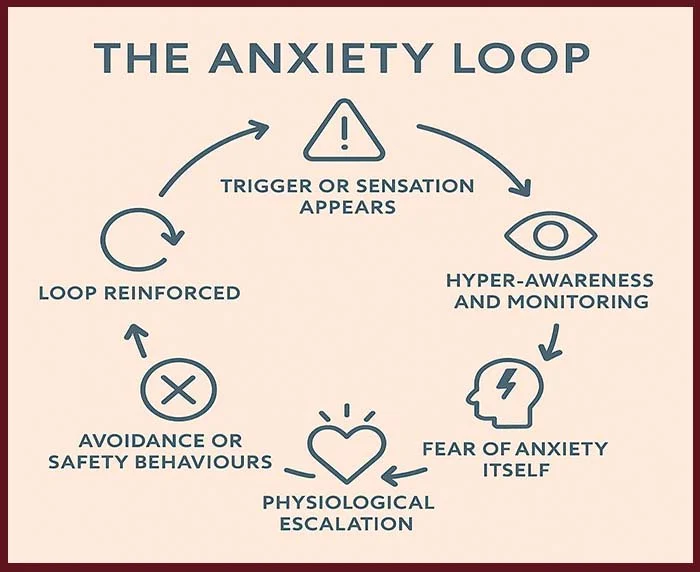 THE ANXIETY LOOP

TRIGGER OR SENSATION APPEARS

HYPER-AWARENESS AND MONITORING

FEAR OF ANXIETY ITSELF

PHYSIOLOGICAL ESCALATION

AVOIDANCE OR SAFETY BEHAVIOURS

LOOP REINFORCED