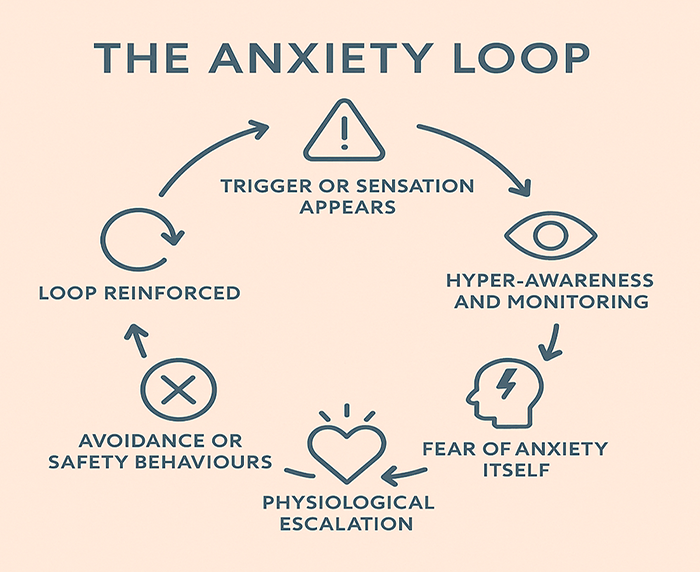 THE ANXIETY LOOP

TRIGGER OR SENSATION APPEARS

HYPER-AWARENESS AND MONITORING

FEAR OF ANXIETY ITSELF

PHYSIOLOGICAL ESCALATION

AVOIDANCE OR SAFETY BEHAVIOURS

LOOP REINFORCED