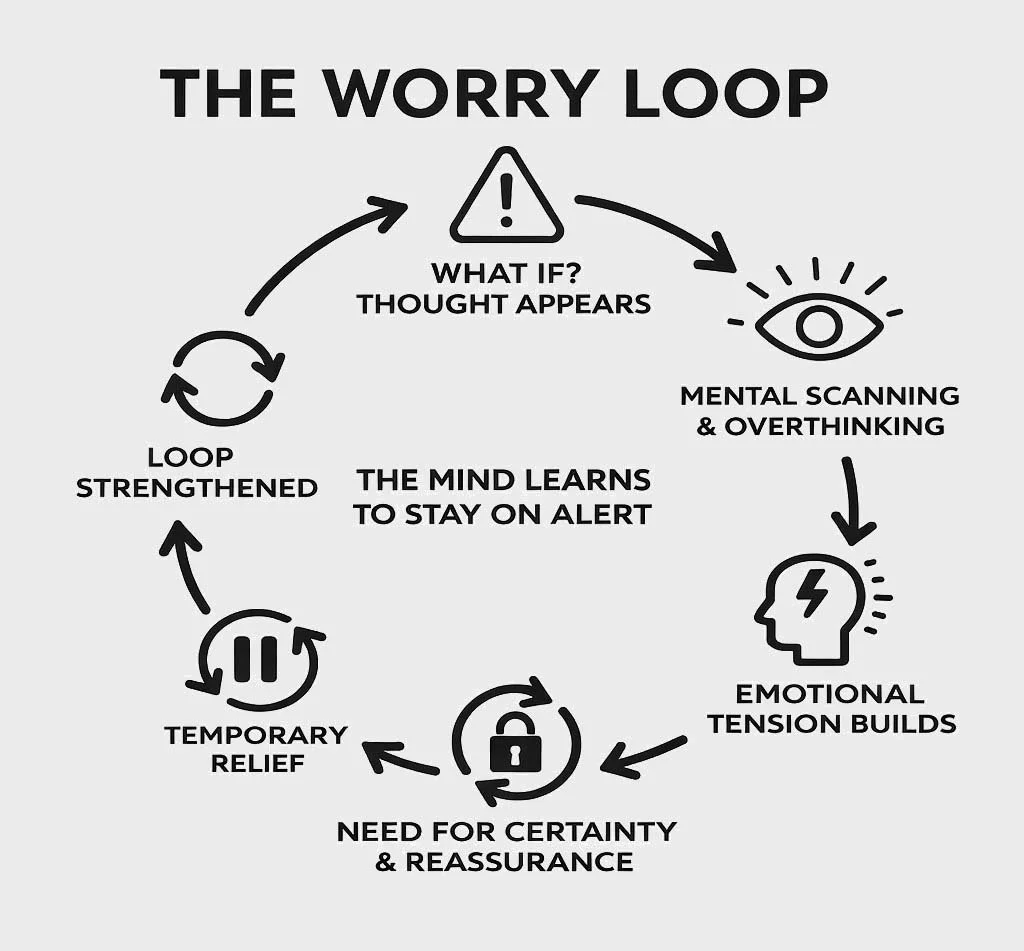 THE WORRY LOOP

WHAT IF? THOUGHT APPEARS

MENTAL SCANNING & OVERTHINKING

EMOTIONAL TENSION BUILDS

NEED FOR CERTAINTY & REASSURANCE

TEMPORARY RELIEF

LOOP STRENGTHENED

THE MIND LEARNS TO STAY ON ALERT