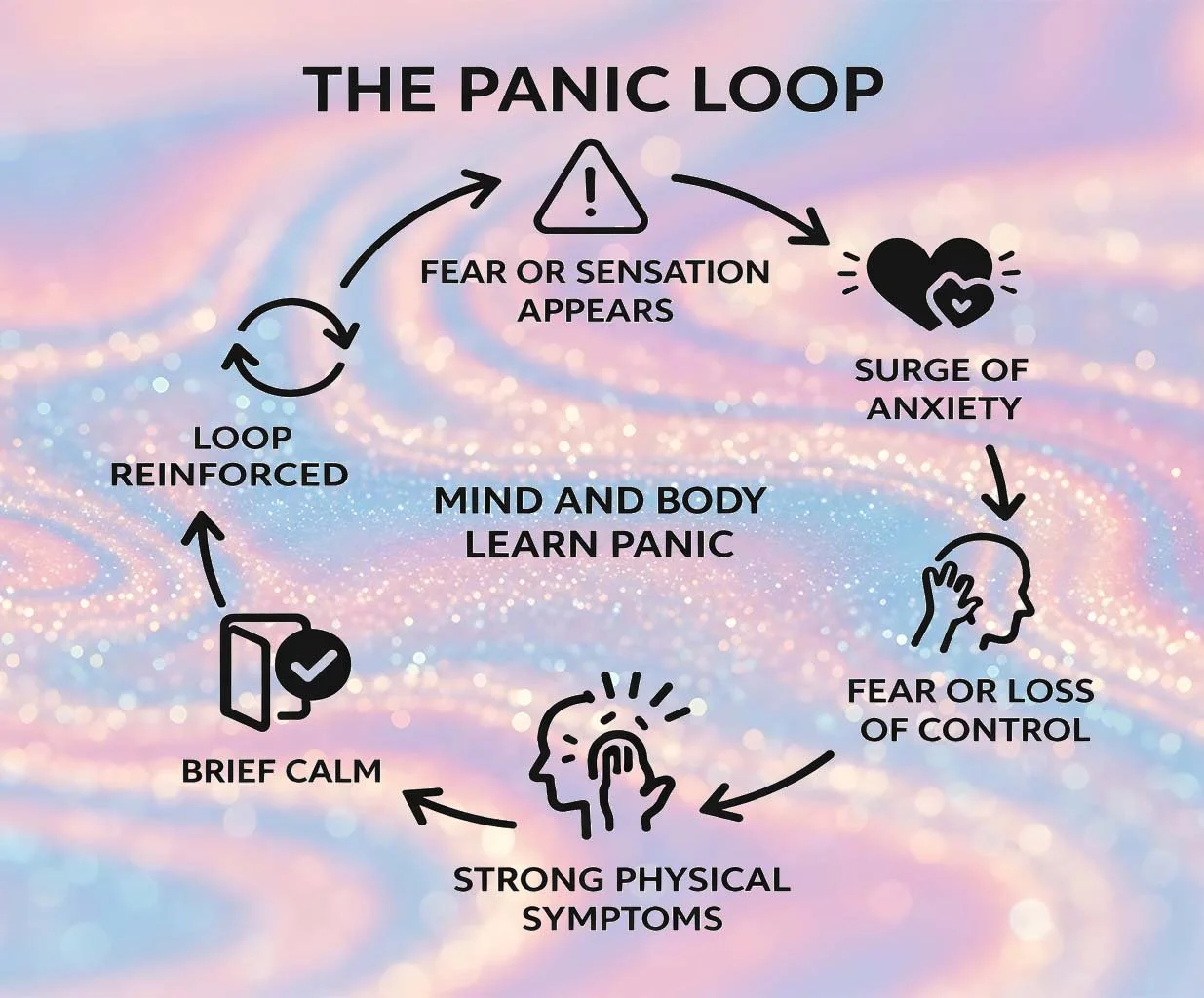 THE PANIC LOOP

FEAR OR SENSATION APPEARS

SURGE OF ANXIETY

FEAR OR LOSS OF CONTROL

STRONG PHYSICAL SYMPTOMS

BRIEF CALM

LOOP REINFORCED

MIND AND BODY LEARN PANIC