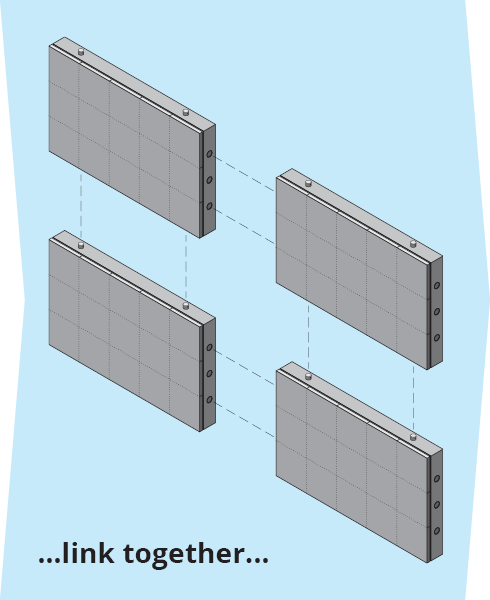 ...link together...