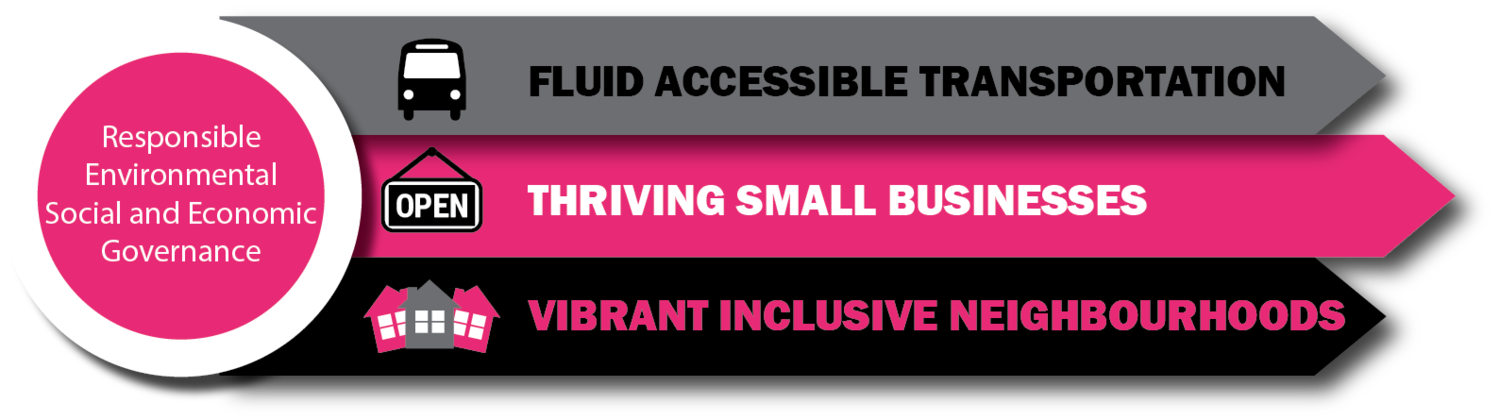 Responsible Environmental Social and Economic Governance

FLUID ACCESSIBLE TRANSPORTATION

OPEN

THRIVING SMALL BUSINESSES

VIBRANT INCLUSIVE NEIGHBOURHOODS