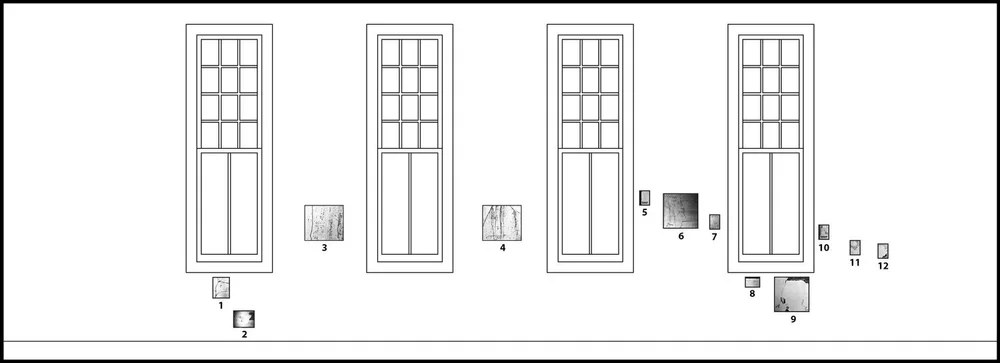 1
2
3
4
5
6
7
8
9
10
11
12