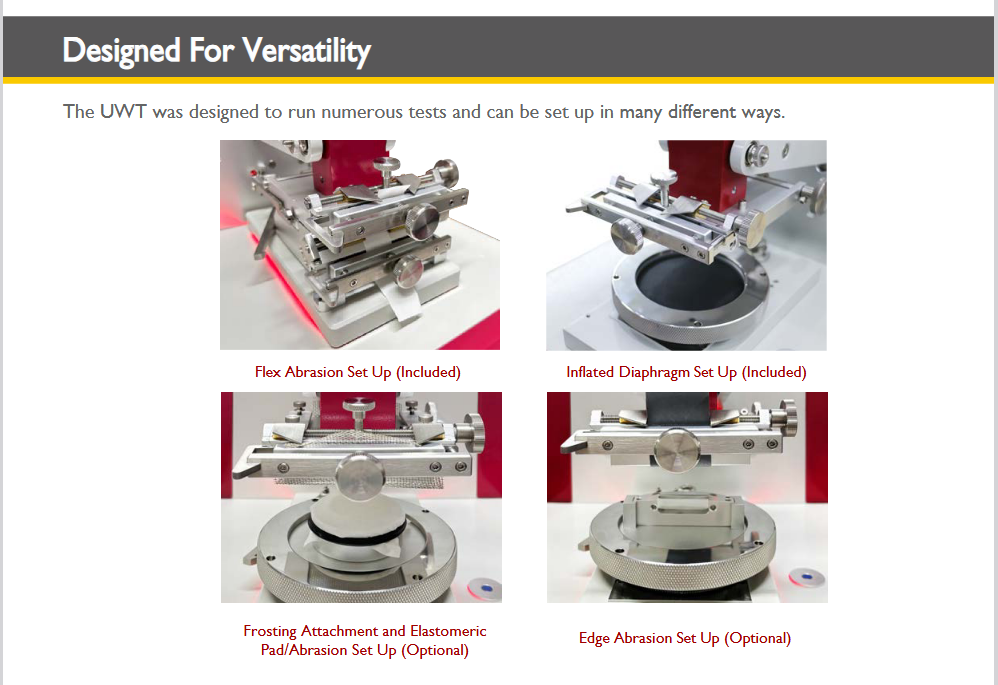 Designed For Versatility

The UWT was designed to run numerous tests and can be set up in many different ways.

Flex Abrasion Set Up (Included)

Inflated Diaphragm Set Up (Included)

Frosting Attachment and Elastomeric Pad/Abrasion Set Up (Optional)

Edge Abrasion Set Up (Optional)